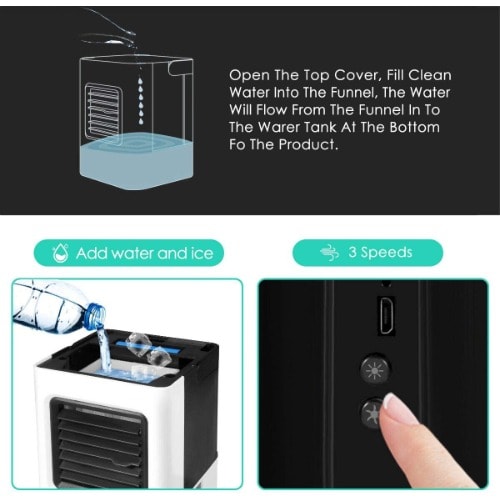 Open The Top Cover, Fill Clean Water Into The Funnel, The Water Will Flow From The Funnel In To The Warer Tank At The Bottom Fo The Product.

Add water and ice

3 Speeds