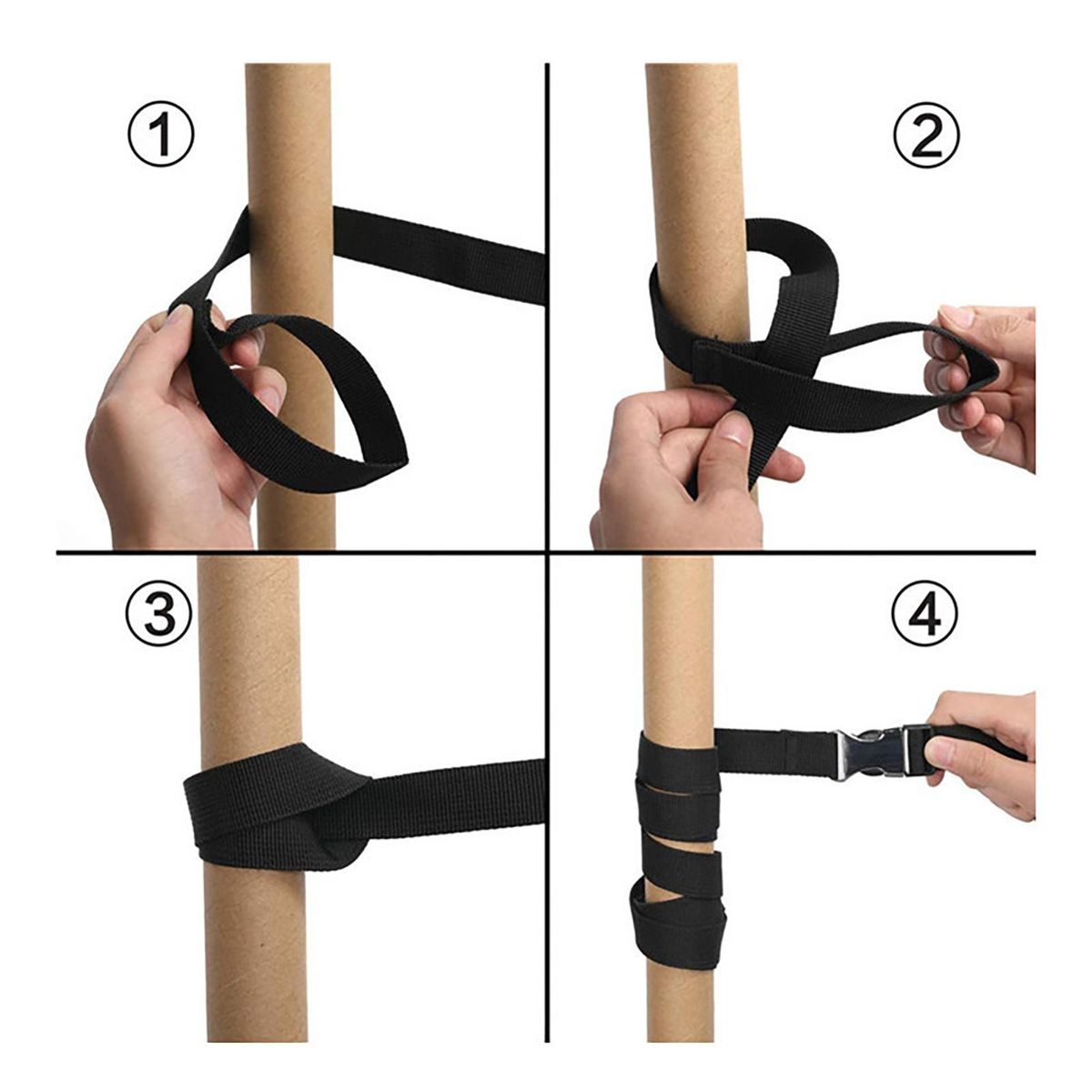 ①

②

③

④