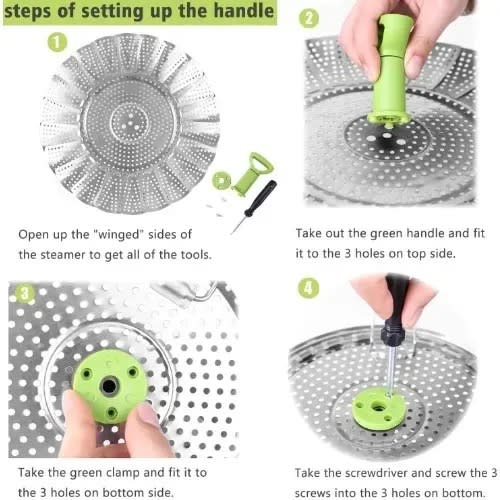 steps of setting up the handle

1

Open up the "winged" sides of the steamer to get all of the tools.

2

Take out the green handle and fit it to the 3 holes on top side.

3

Take the green clamp and fit it to the 3 holes on bottom side.

4

Take the screwdriver and screw the 3 screws into the 3 holes on bottom.