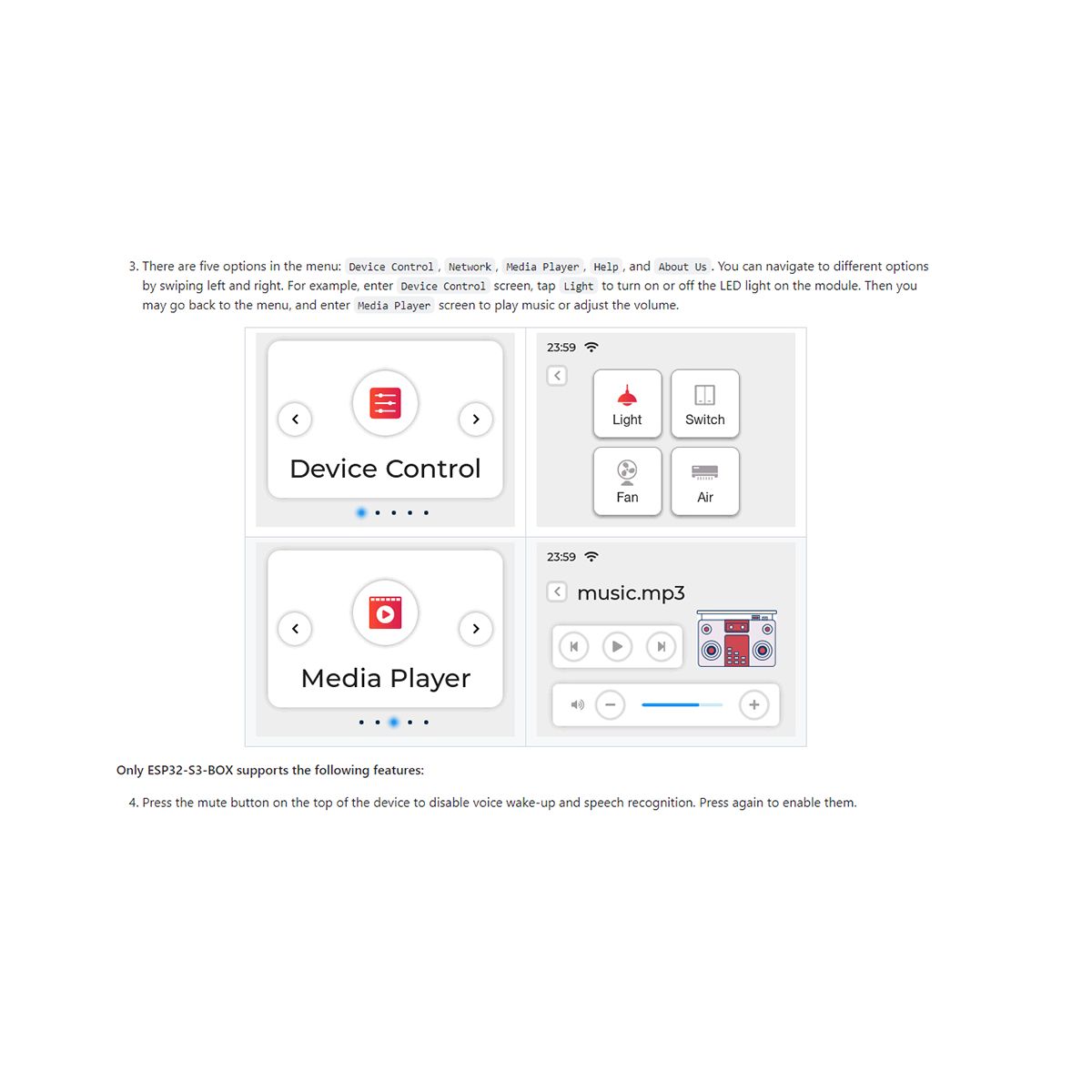 3. There are five options in the menu: Device Control, Network, Media Player, Help, and About Us. You can navigate to different options by swiping left and right. For example, enter Device Control screen, tap Light to turn on or off the LED light on the module. Then you may go back to the menu, and enter Media Player screen to play music or adjust the volume.

Device Control

23:59

Light

Switch

Fan

Air

Media Player

23:59

music.mp3

Only ESP32-S3-BOX supports the following features:

4. Press the mute button on the top of the device to disable voice wake-up and speech recognition. Press again to enable them.