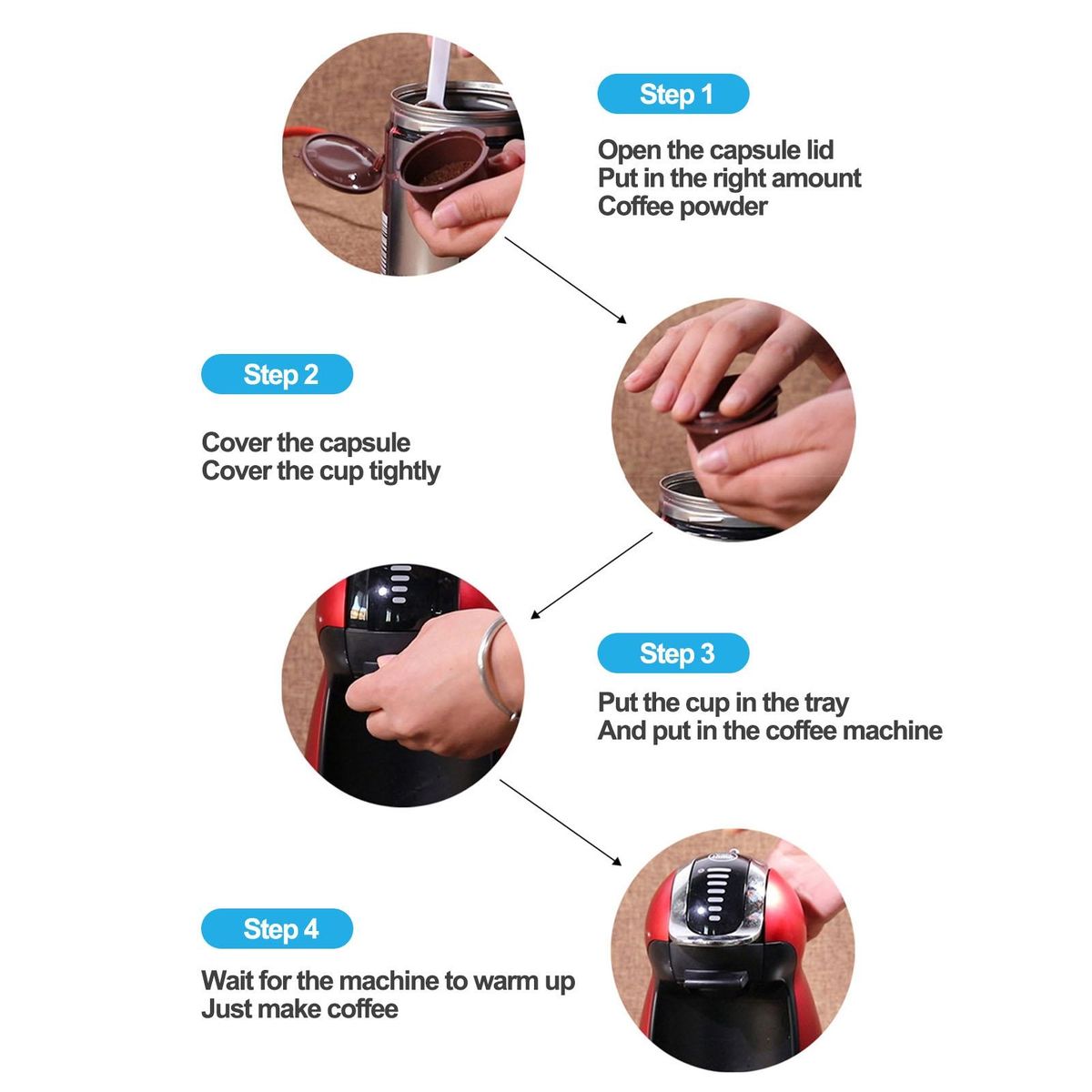 Step 1

Open the capsule lid
Put in the right amount
Coffee powder

Step 2

Cover the capsule
Cover the cup tightly

Step 3

Put the cup in the tray
And put in the coffee machine

Step 4

Wait for the machine to warm up
Just make coffee