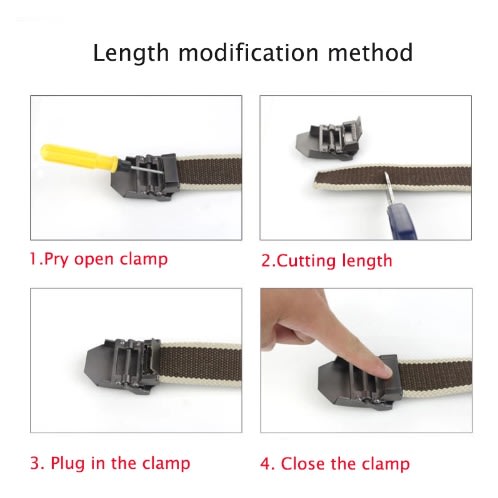 Length modification method

1.Pry open clamp

2.Cutting length

3. Plug in the clamp

4. Close the clamp