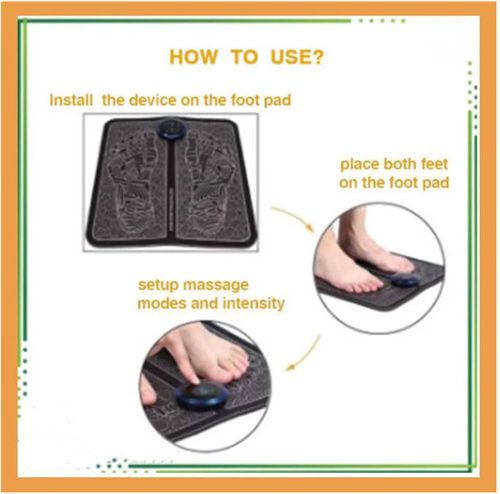 HOW TO USE?

Install the device on the foot pad

place both feet on the foot pad

setup massage modes and intensity