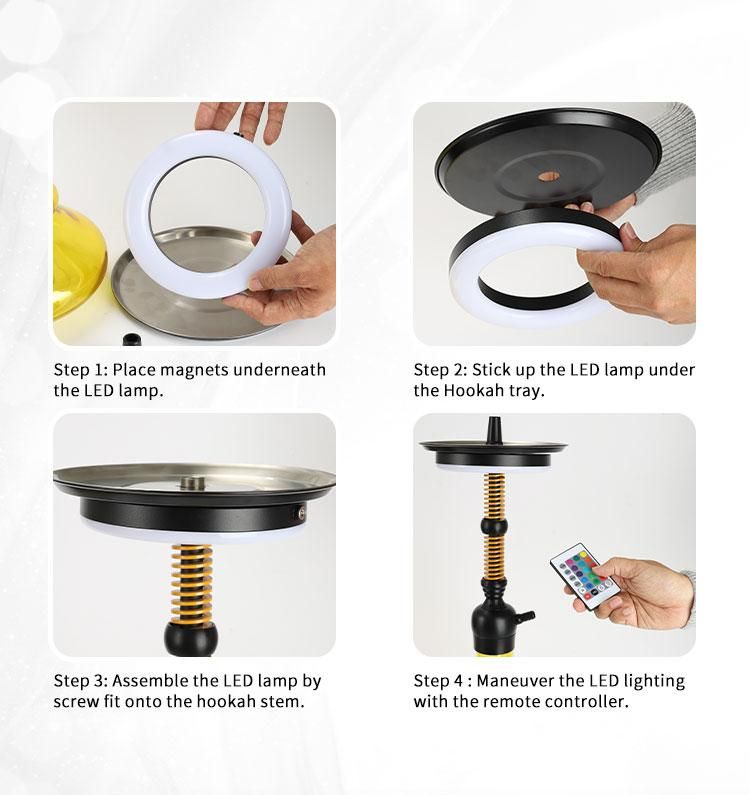 Step 1: Place magnets underneath the LED lamp.

Step 2: Stick up the LED lamp under the Hookah tray.

Step 3: Assemble the LED lamp by screw fit onto the hookah stem.

Step 4 : Maneuver the LED lighting with the remote controller.