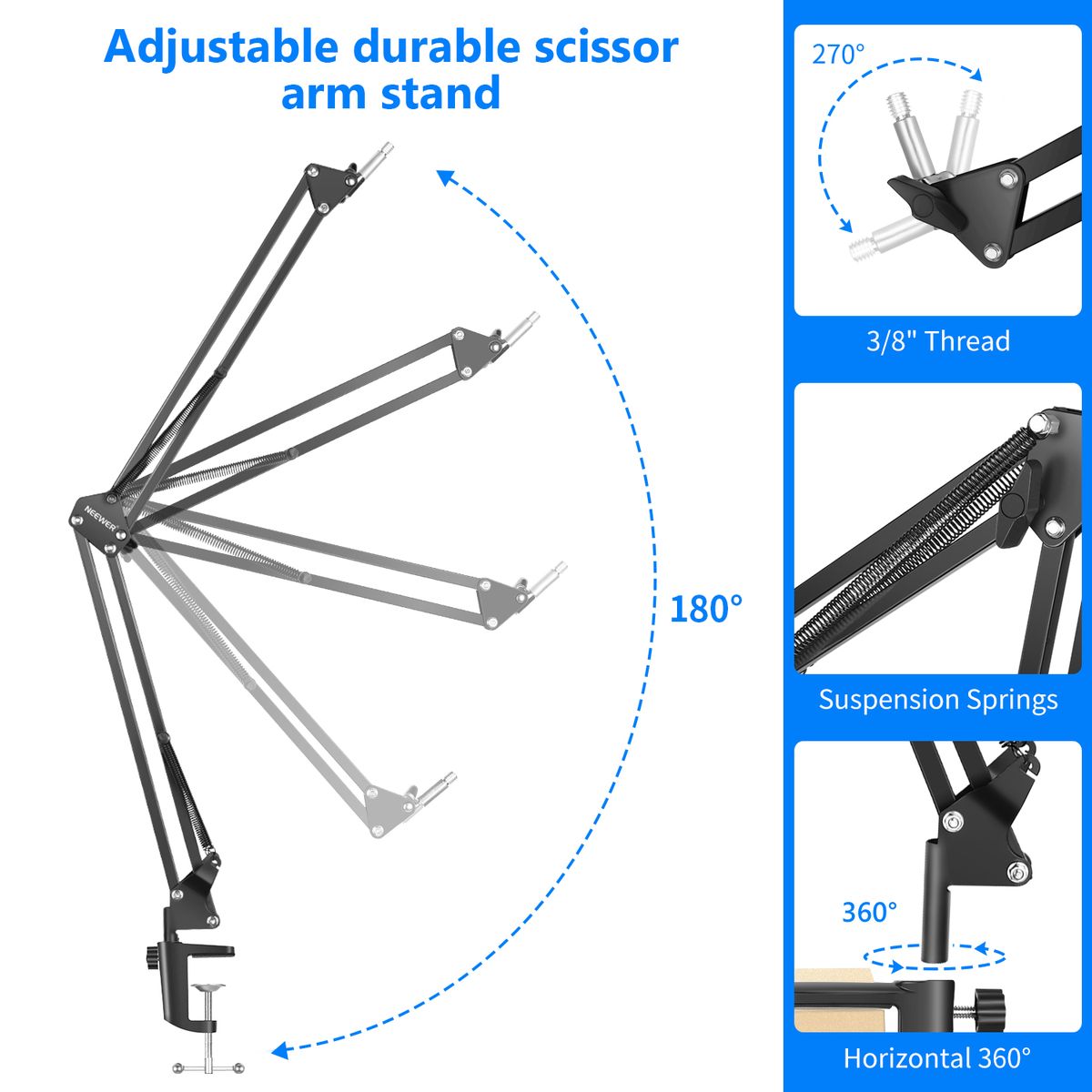 Adjustable durable scissor arm stand

NEEWER

180°

270°

3/8" Thread

Suspension Springs

360°

Horizontal 360°