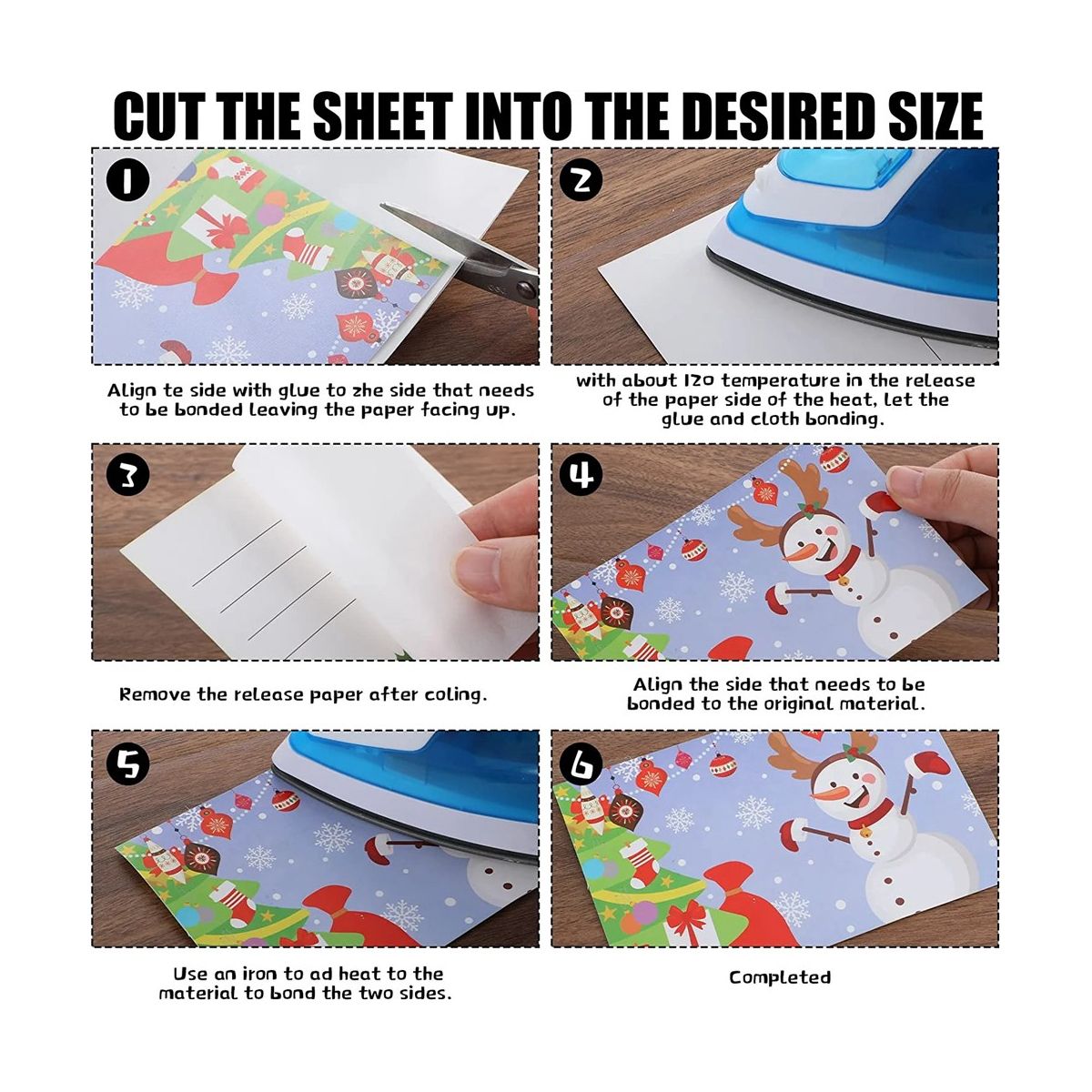 CUT THE SHEET INTO THE DESIRED SIZE

1

Align te side with glue to zhe side that needs to be bonded leaving the paper facing up.

2

with about 120 temperature in the release of the paper side of the heat, let the glue and cloth bonding.

3

Remove the release paper after coling.

4

Align the side that needs to be bonded to the original material.

5

Use an iron to ad heat to the material to bond the two sides.

6

Completed