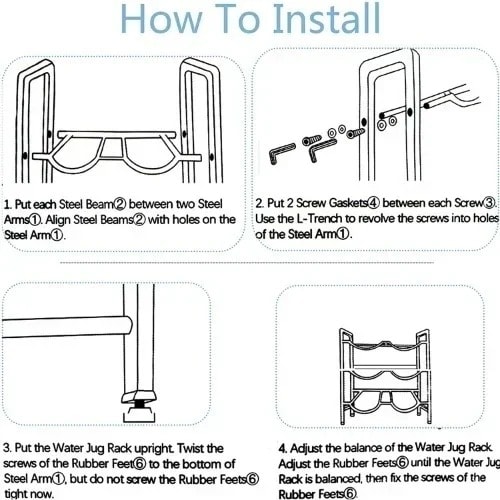 How To Install

1. Put each Steel Beam② between two Steel Arms①. Align Steel Beams② with holes on the Steel Arm①.

2. Put 2 Screw Gaskets④ between each Screw③. Use the L-Trench to revolve the screws into holes of the Steel Arm①.

3. Put the Water Jug Rack upright. Twist the screws of the Rubber Feet⑥ to the bottom of Steel Arm①, but do not screw the Rubber Feets⑥ tight now.

4. Adjust the balance of the Water Jug Rack. Adjust the Rubber Feets⑥ until the Water Jug Rack is balanced, then fix the screws of the Rubber Feets⑥.