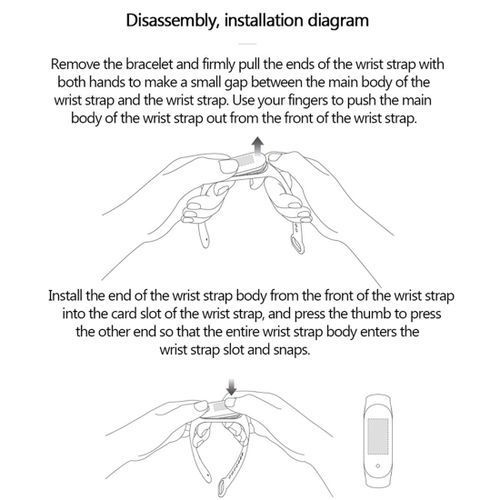 Disassembly, installation diagram

Remove the bracelet and firmly pull the ends of the wrist strap with both hands to make a small gap between the main body of the wrist strap and the wrist strap. Use your fingers to push the main body of the wrist strap out from the front of the wrist strap.

Install the end of the wrist strap body from the front of the wrist strap into the card slot of the wrist strap, and press the thumb to press the other end so that the entire wrist strap body enters the wrist strap slot and snaps.