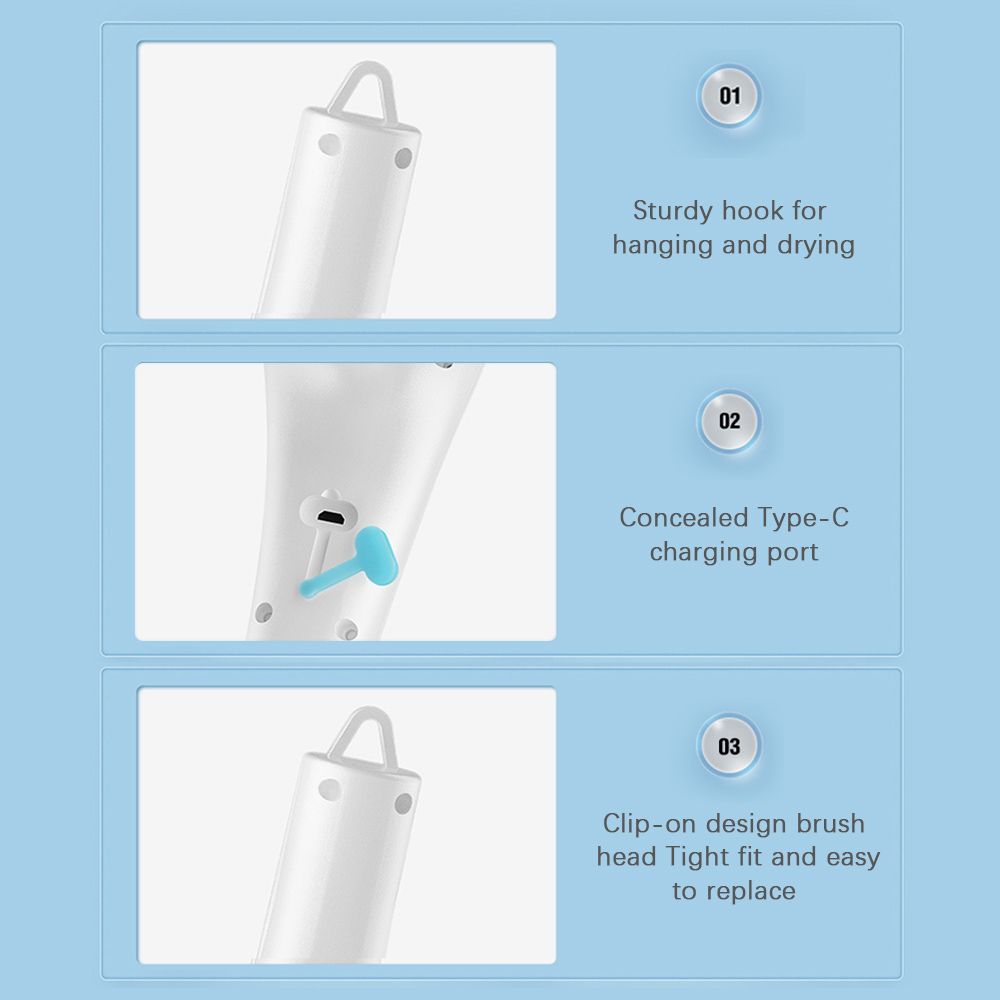 01

Sturdy hook for hanging and drying

02

Concealed Type-C charging port

03

Clip-on design brush head Tight fit and easy to replace