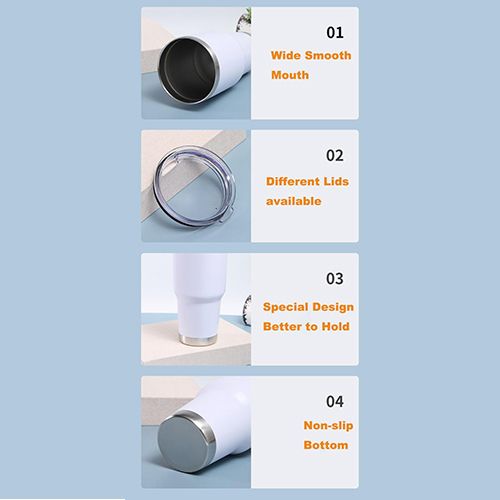 01
Wide Smooth Mouth

02
Different Lids available

03
Special Design Better to Hold

04
Non-slip Bottom