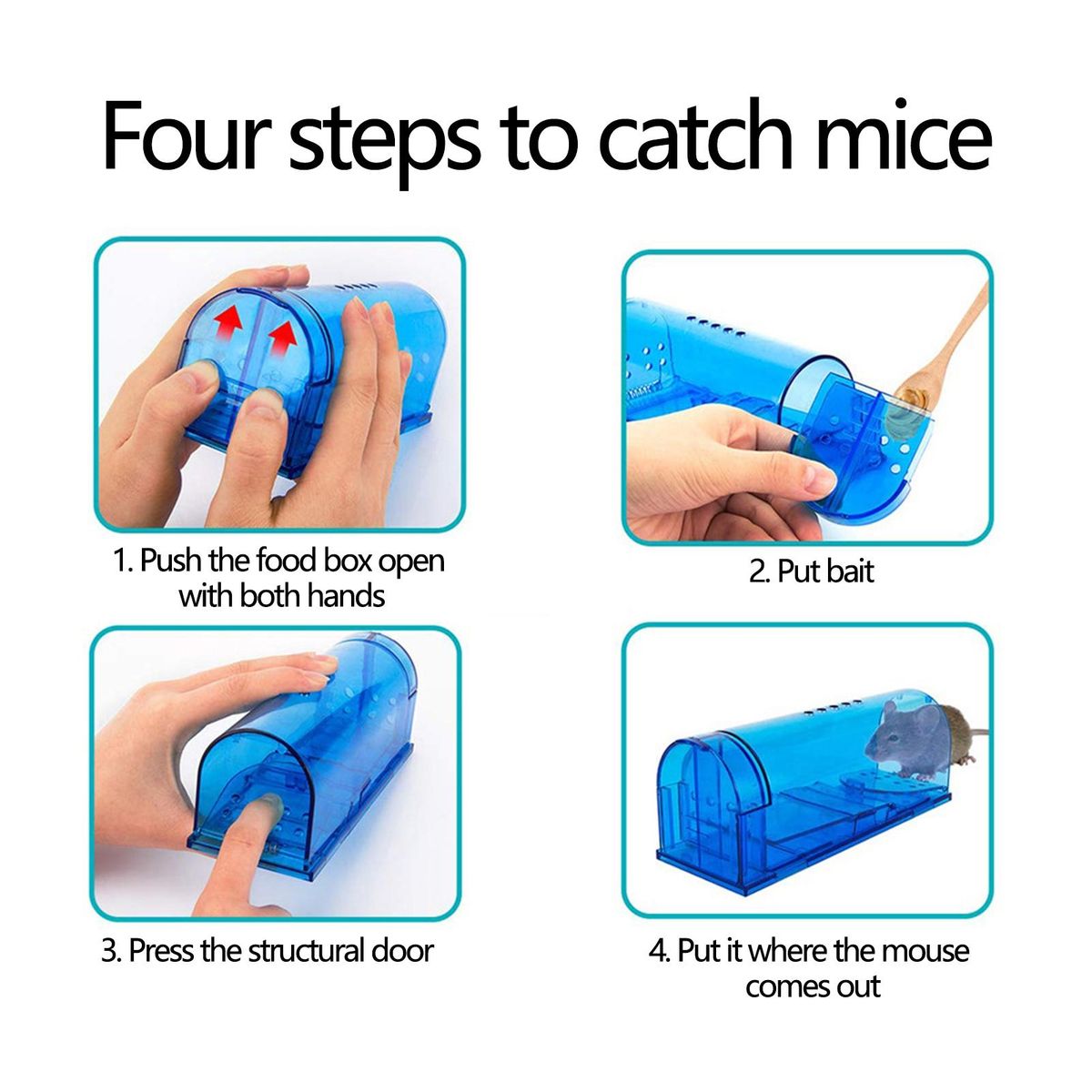 Four steps to catch mice

1. Push the food box open with both hands

2. Put bait

3. Press the structural door

4. Put it where the mouse comes out