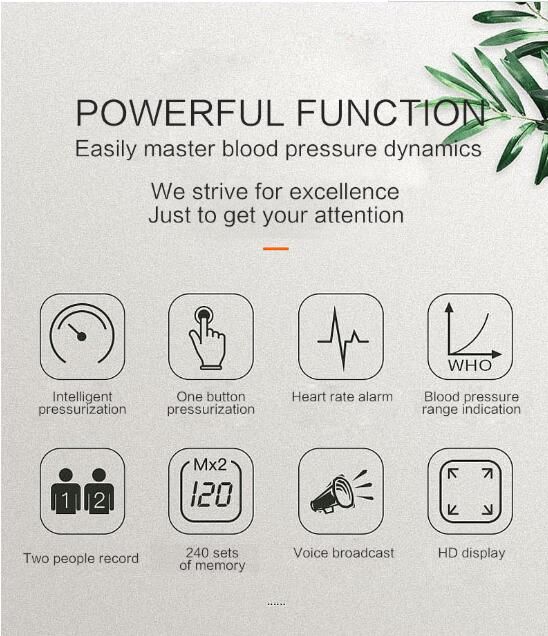 POWERFUL FUNCTION
Easily master blood pressure dynamics

We strive for excellence
Just to get your attention

Intelligent pressurization

One button pressurization

Heart rate alarm

WHO
Blood pressure range indication

1 2
Two people record

Mx2
120
240 sets of memory

Voice broadcast

HD display

......