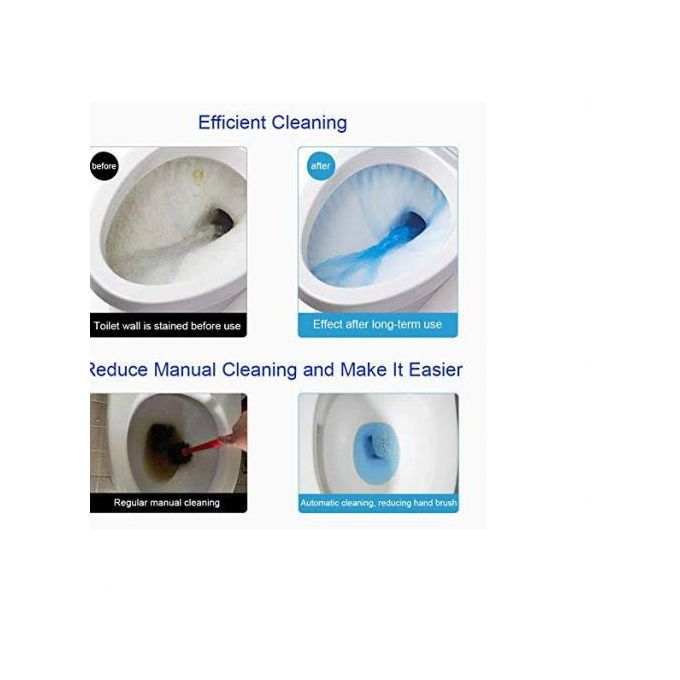 Efficient Cleaning

before

Toilet wall is stained before use

after

Effect after long-term use

Reduce Manual Cleaning and Make It Easier

Regular manual cleaning

Automatic cleaning, reducing hand brush