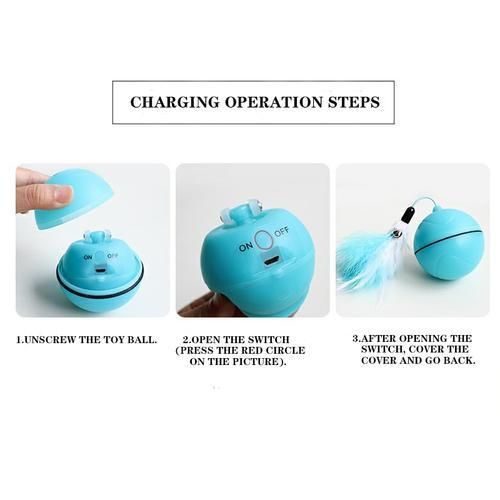 CHARGING OPERATION STEPS

ON OFF

ON OFF

1.UNSCREW THE TOY BALL.

2.OPEN THE SWITCH (PRESS THE RED CIRCLE ON THE PICTURE).

3.AFTER OPENING THE SWITCH, COVER THE COVER AND GO BACK.