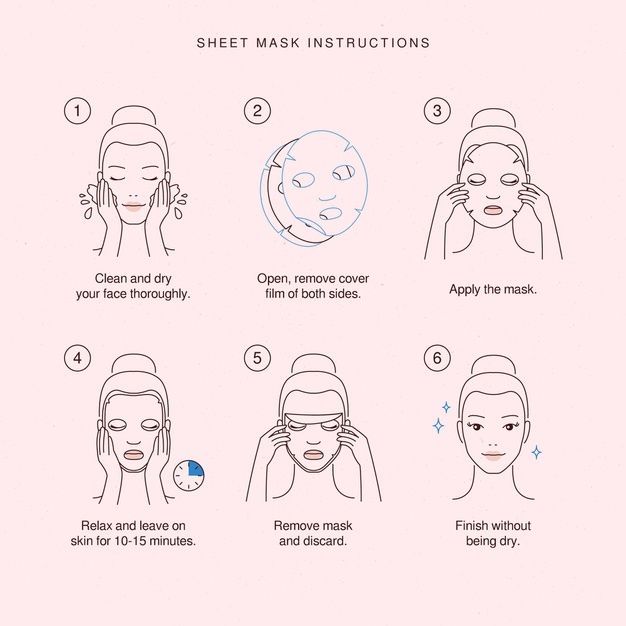 SHEET MASK INSTRUCTIONS

1

Clean and dry your face thoroughly.

2

Open, remove cover film of both sides.

3

Apply the mask.

4

Relax and leave on skin for 10-15 minutes.

5

Remove mask and discard.

6

Finish without being dry.