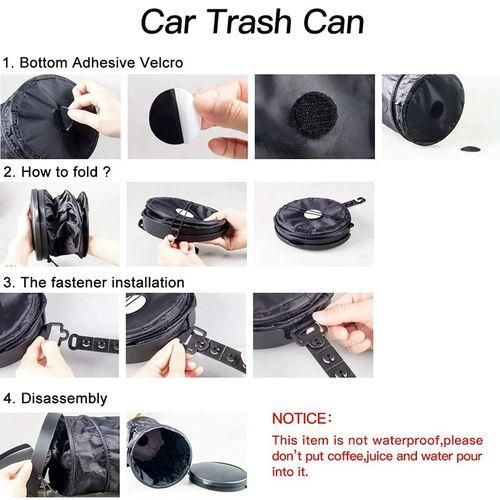 Car Trash Can

1. Bottom Adhesive Velcro

2. How to fold ?

3. The fastener installation

4. Disassembly

NOTICE:

This item is not waterproof,please don't put coffee,juice and water pour into it.