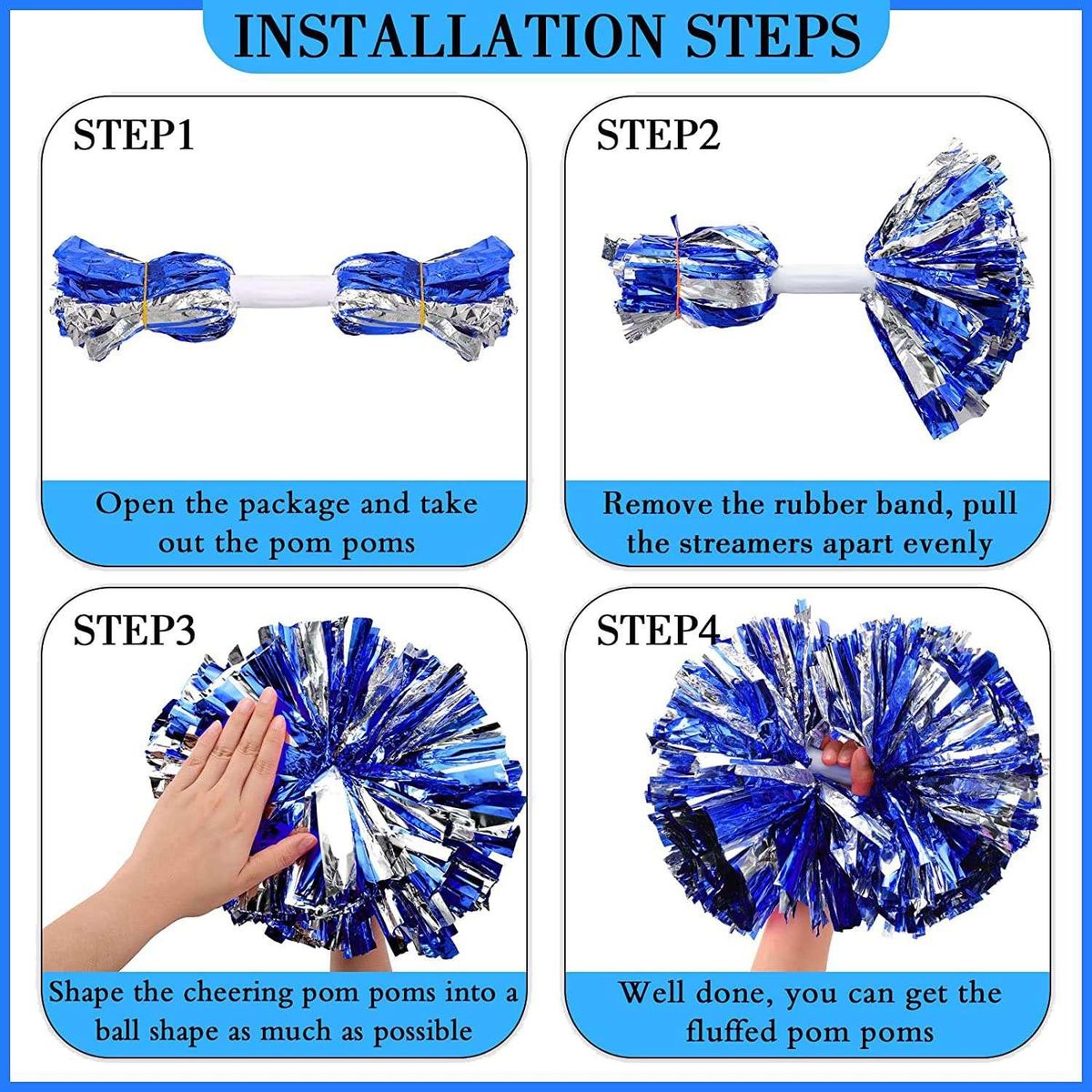 INSTALLATION STEPS

STEP1

Open the package and take out the pom poms

STEP2

Remove the rubber band, pull the streamers apart evenly

STEP3

Shape the cheering pom poms into a ball shape as much as possible

STEP4

Well done, you can get the fluffed pom poms