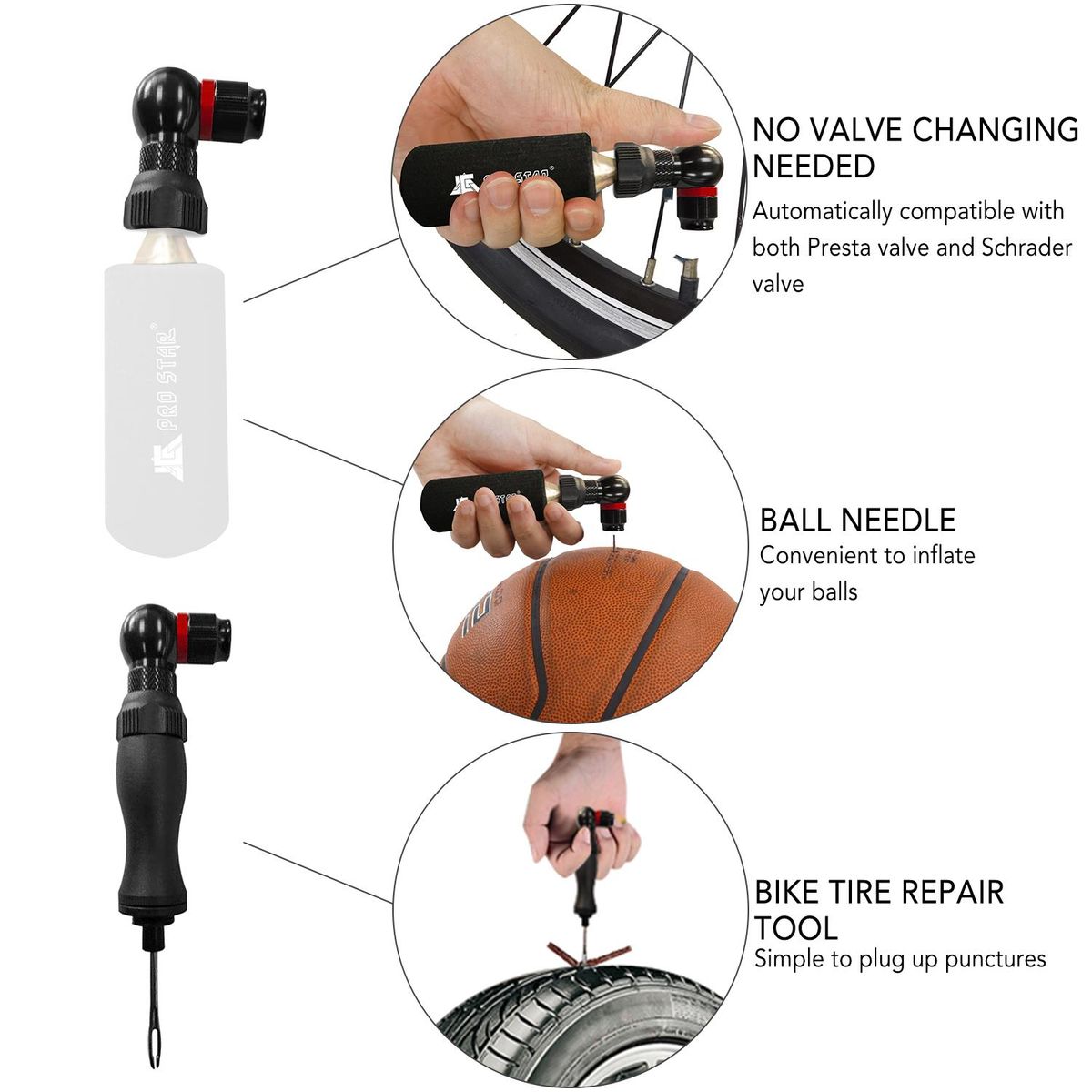 PRO STAR®

NO VALVE CHANGING NEEDED
Automatically compatible with both Presta valve and Schrader valve

BALL NEEDLE
Convenient to inflate your balls

BIKE TIRE REPAIR TOOL
Simple to plug up punctures