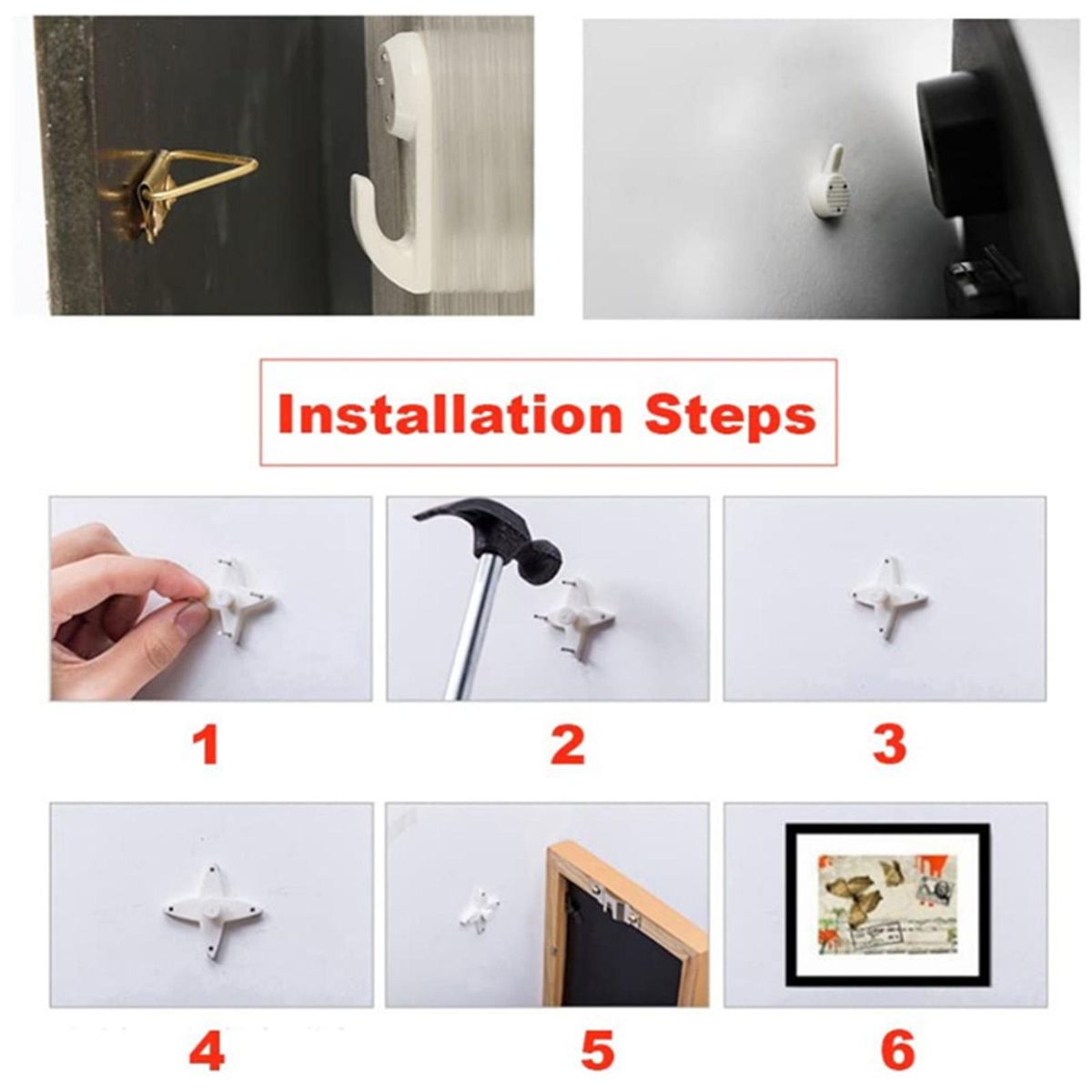 Installation Steps

1

2

3

4

5

6