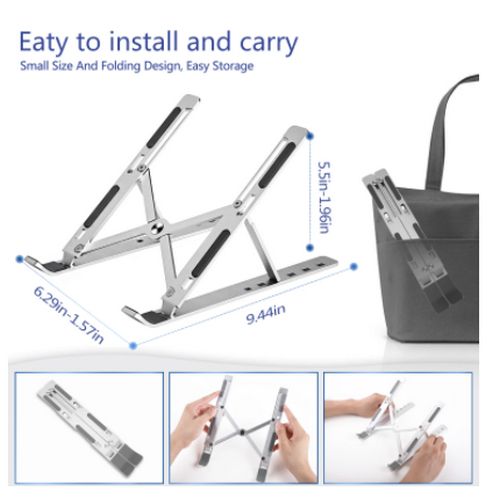 Eaty to install and carry
Small Size And Folding Design, Easy Storage

5.5in-1.96in

6.29in-1.57in

9.44in