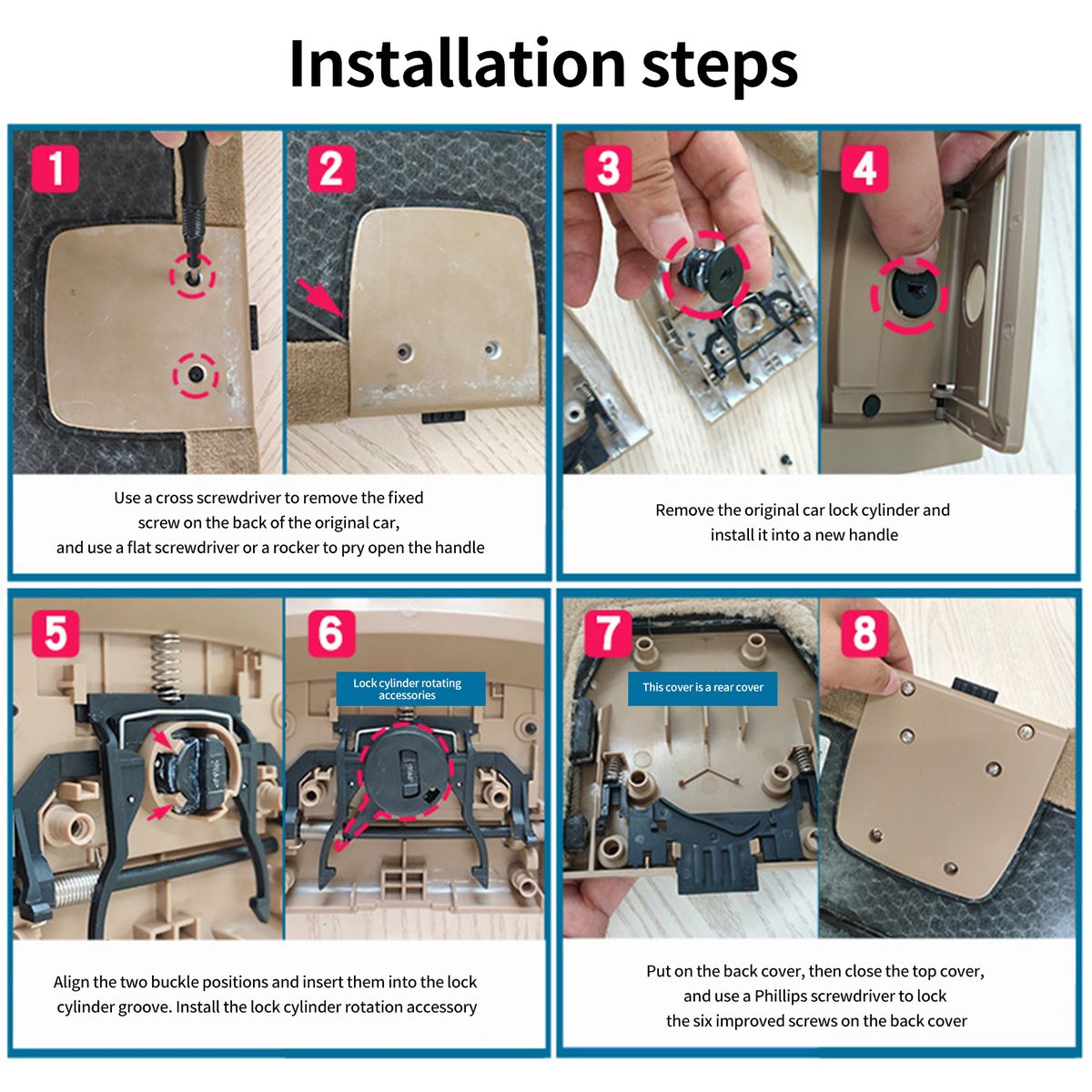 Installation steps

1

2

Use a cross screwdriver to remove the fixed screw on the back of the original car, and use a flat screwdriver or a rocker to pry open the handle

3

4

Remove the original car lock cylinder and install it into a new handle

5

6

Lock cylinder rotating accessories

Align the two buckle positions and insert them into the lock cylinder groove. Install the lock cylinder rotation accessory

7

This cover is a rear cover

8

Put on the back cover, then close the top cover, and use a Phillips screwdriver to lock the six improved screws on the back cover