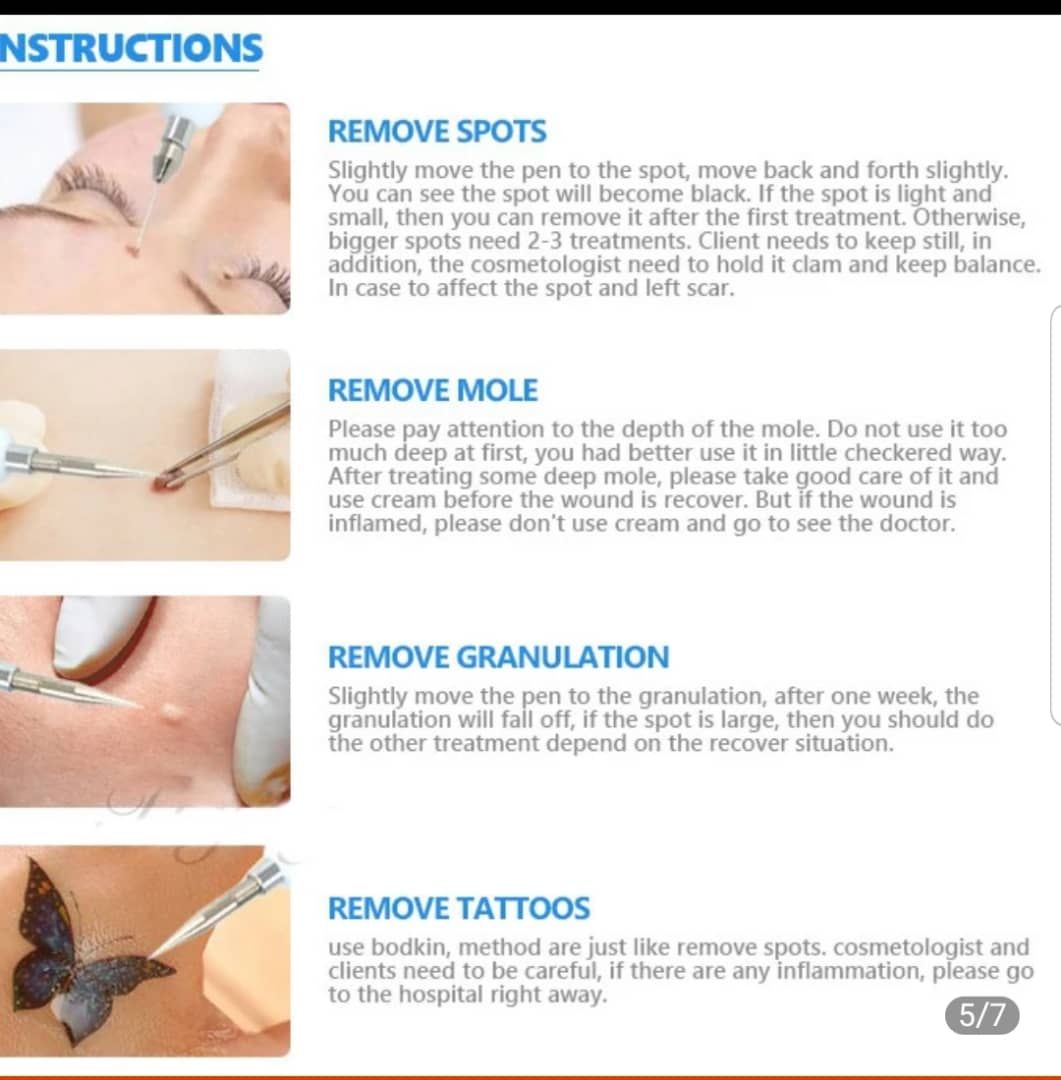 NSTRUCTIONS

REMOVE SPOTS

Slightly move the pen to the spot, move back and forth slightly. You can see the spot will become black. If the spot is light and small, then you can remove it after the first treatment. Otherwise, bigger spots need 2-3 treatments. Client needs to keep still, in addition, the cosmetologist need to hold it clam and keep balance. In case to affect the spot and left scar.

REMOVE MOLE

Please pay attention to the depth of the mole. Do not use it too much deep at first, you had better use it in little checkered way. After treating some deep mole, please take good care of it and use cream before the wound is recover. But if the wound is inflamed, please don't use cream and go to see the doctor.

REMOVE GRANULATION

Slightly move the pen to the granulation, after one week, the granulation will fall off, if the spot is large, then you should do the other treatment depend on the recover situation.

REMOVE TATTOOS

use bodkin, method are just like remove spots. cosmetologist and clients need to be careful, if there are any inflammation, please go to the hospital right away.

5/7