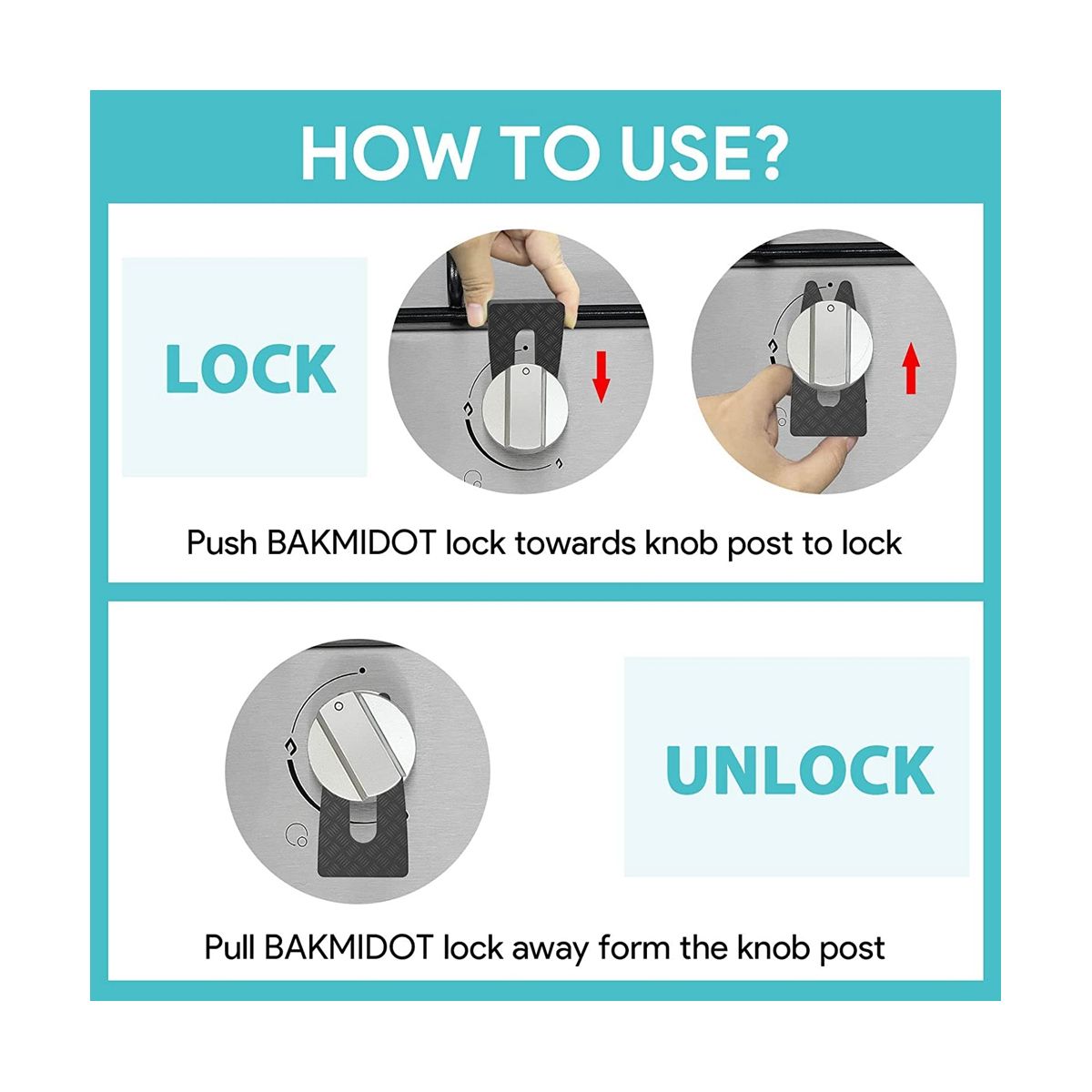 HOW TO USE?

LOCK

Push BAKMIDOT lock towards knob post to lock

UNLOCK

Pull BAKMIDOT lock away form the knob post