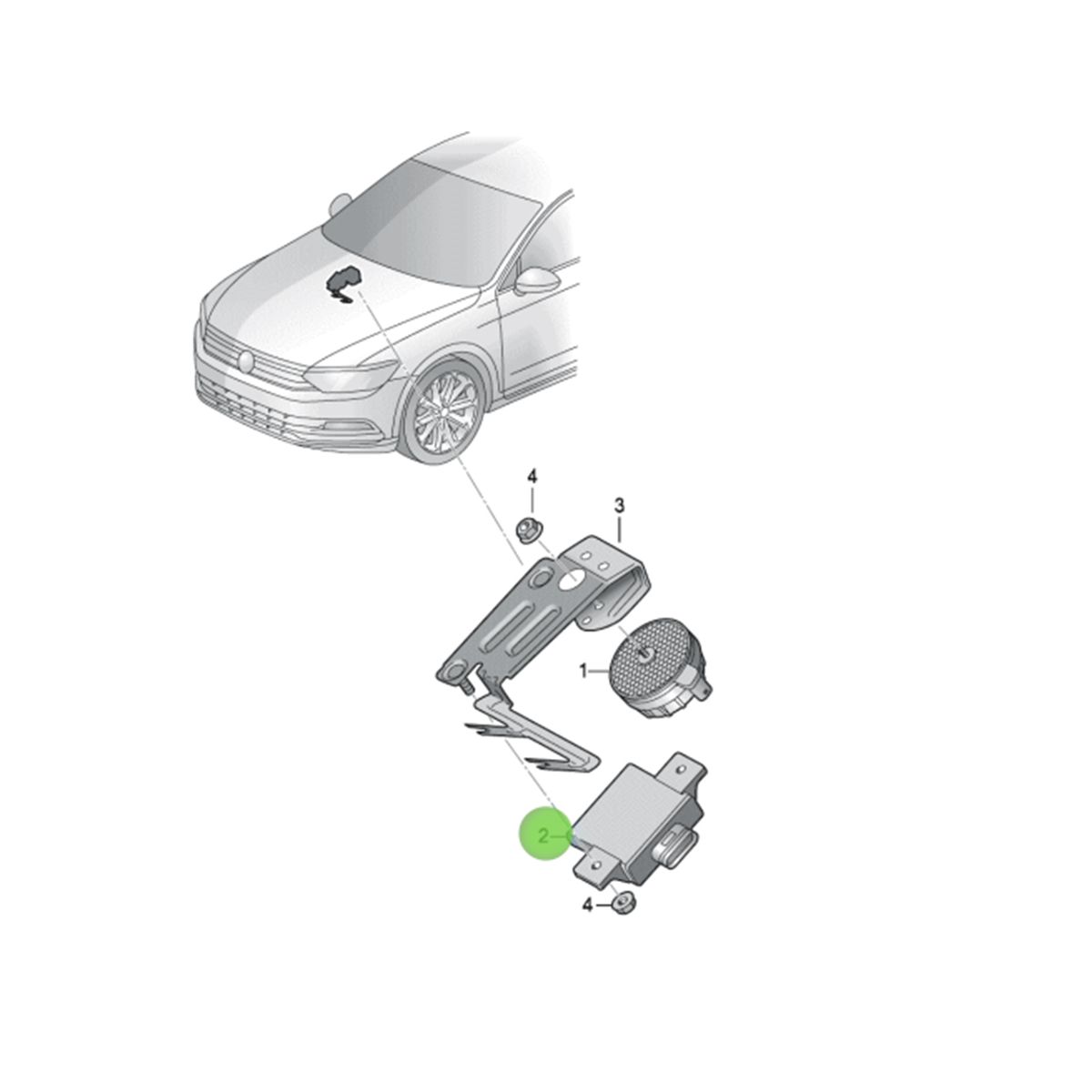 4
3
1
2
4