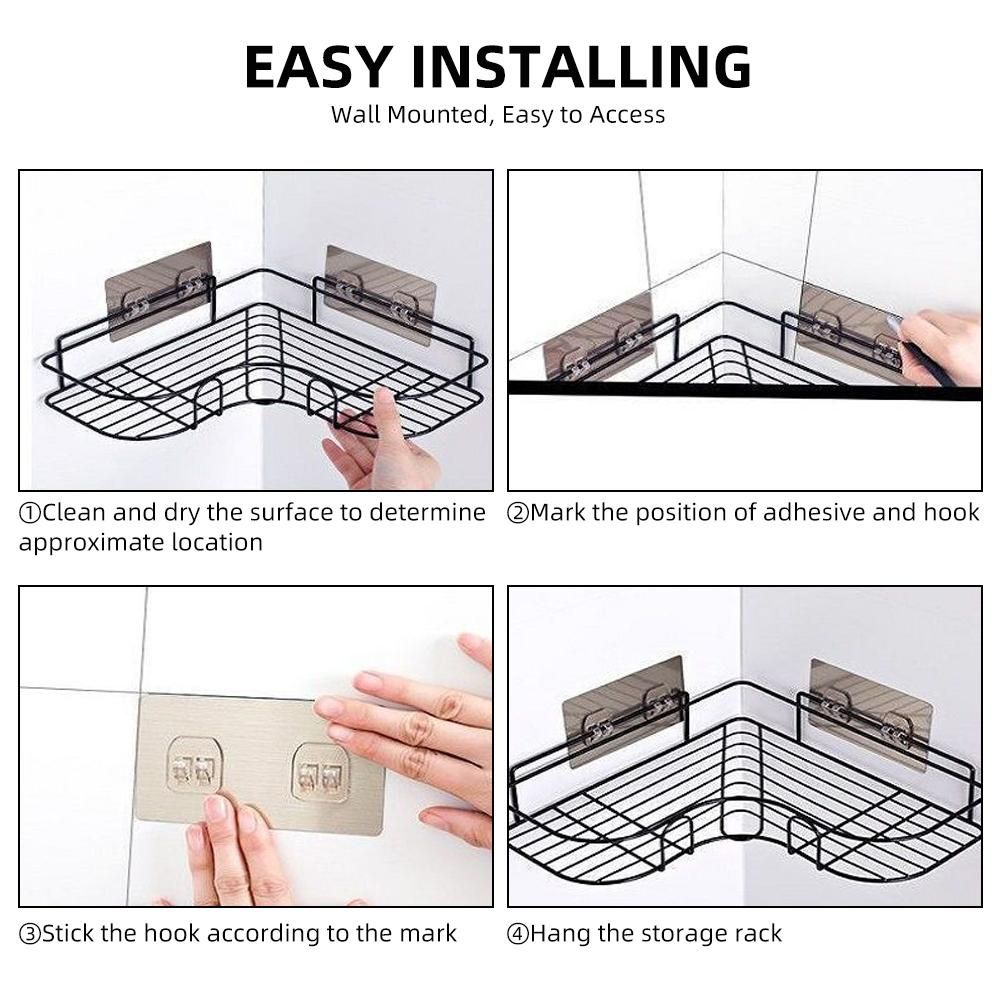 EASY INSTALLING
Wall Mounted, Easy to Access

①Clean and dry the surface to determine approximate location

②Mark the position of adhesive and hook

③Stick the hook according to the mark

④Hang the storage rack