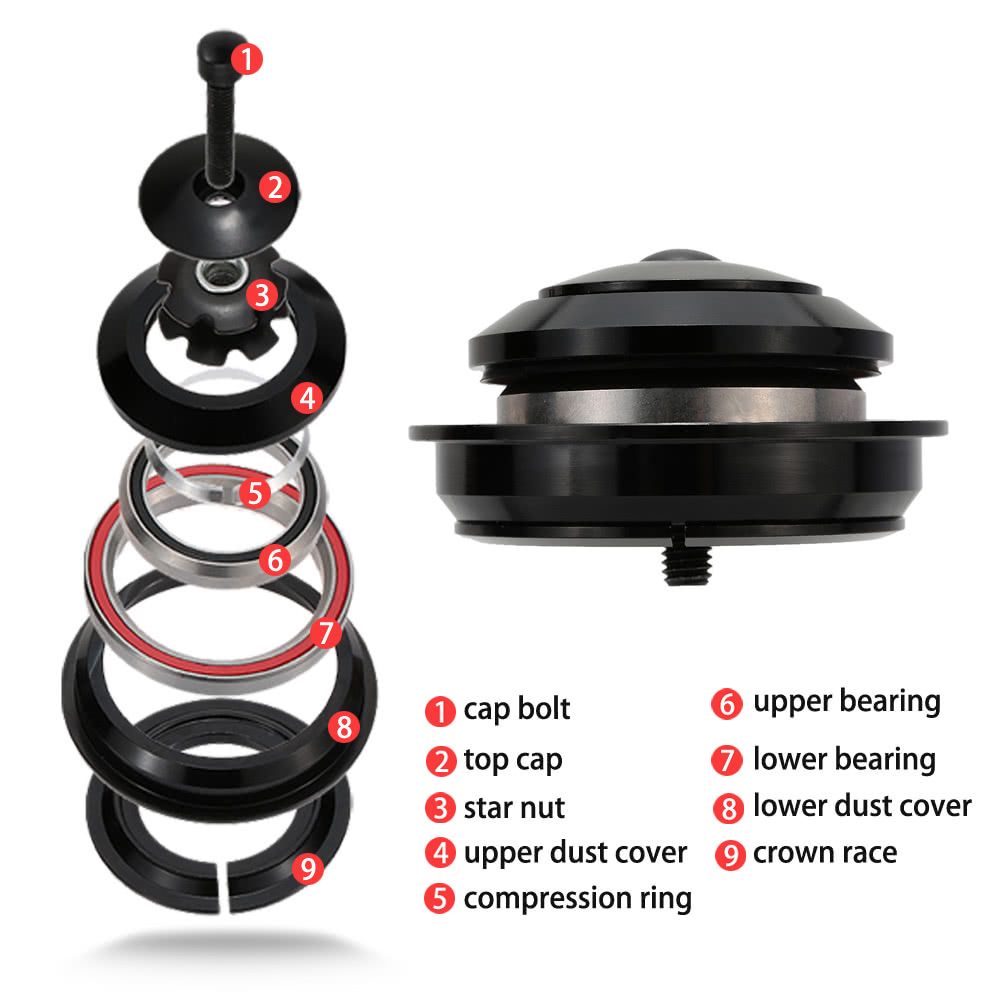 1
2
3
4
5
6
7
8
9

1 cap bolt
2 top cap
3 star nut
4 upper dust cover
5 compression ring

6 upper bearing
7 lower bearing
8 lower dust cover
9 crown race