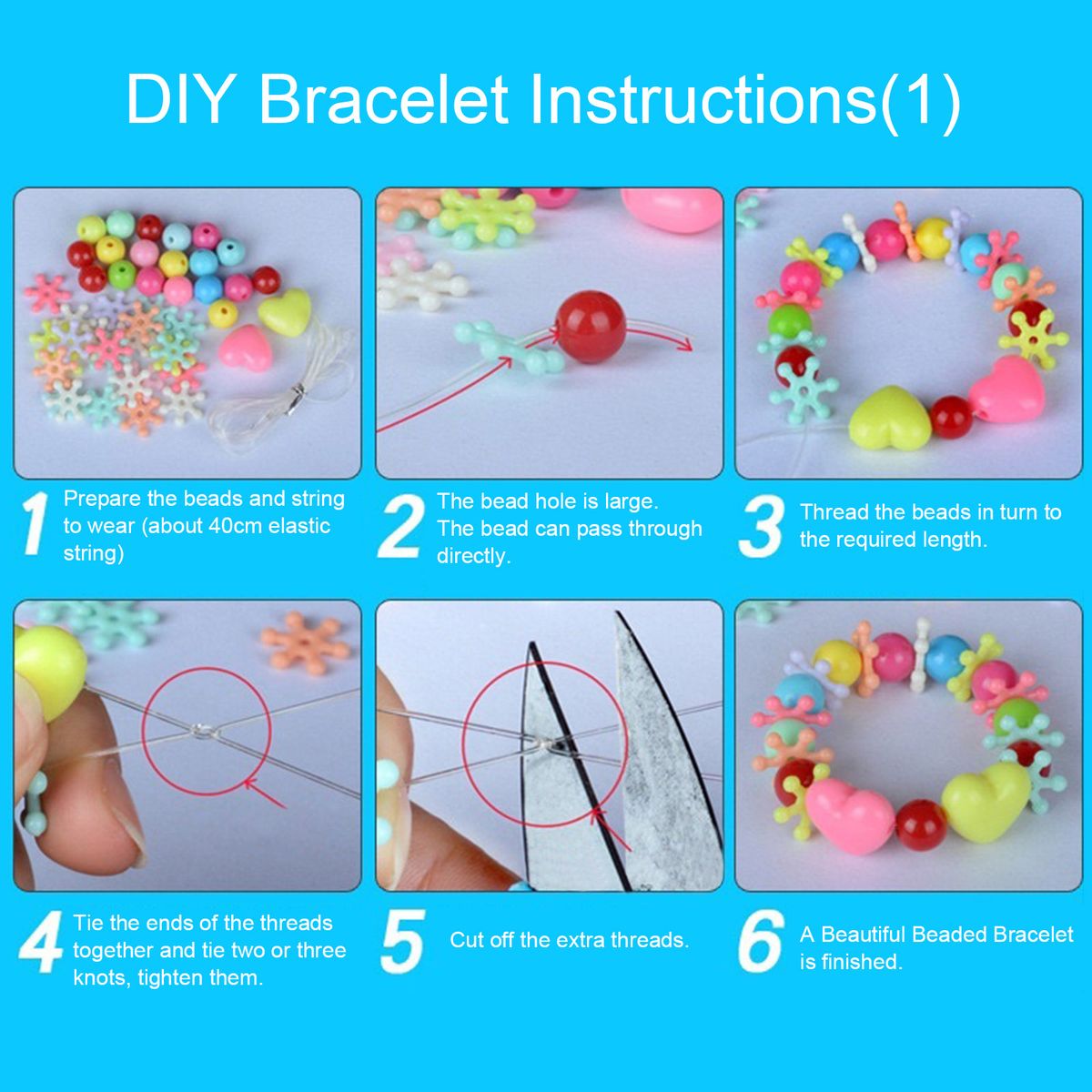 DIY Bracelet Instructions(1)

1 Prepare the beads and string to wear (about 40cm elastic string)

2 The bead hole is large. The bead can pass through directly.

3 Thread the beads in turn to the required length.

4 Tie the ends of the threads together and tie two or three knots, tighten them.

5 Cut off the extra threads.

6 A Beautiful Beaded Bracelet is finished.