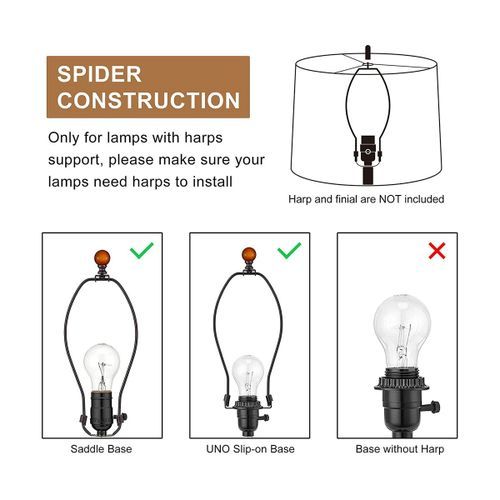 SPIDER CONSTRUCTION

Only for lamps with harps support, please make sure your lamps need harps to install

Harp and finial are NOT included

Saddle Base

UNO Slip-on Base

Base without Harp