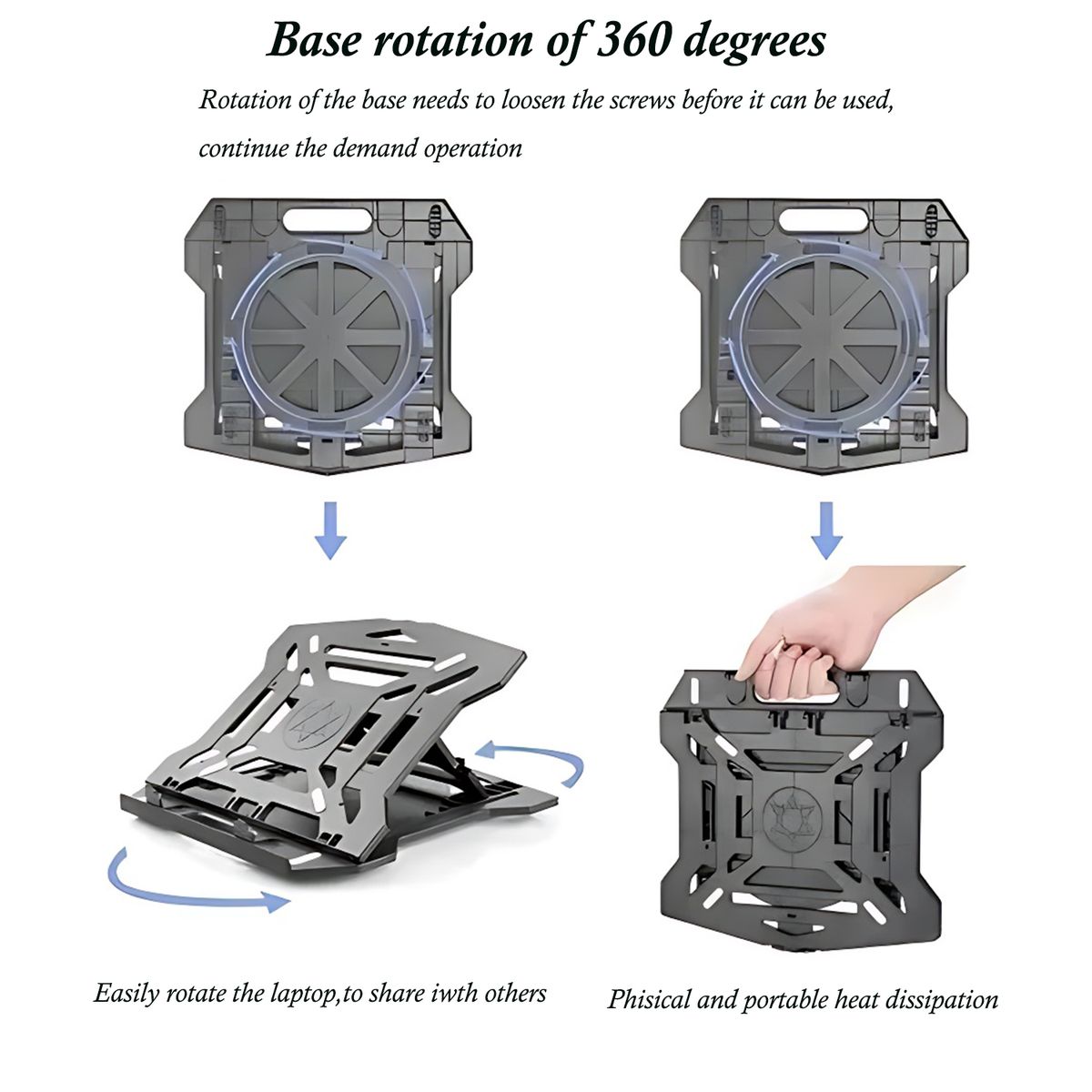 Base rotation of 360 degrees

Rotation of the base needs to loosen the screws before it can be used, continue the demand operation

Easily rotate the laptop,to share iwth others

Phisical and portable heat dissipation