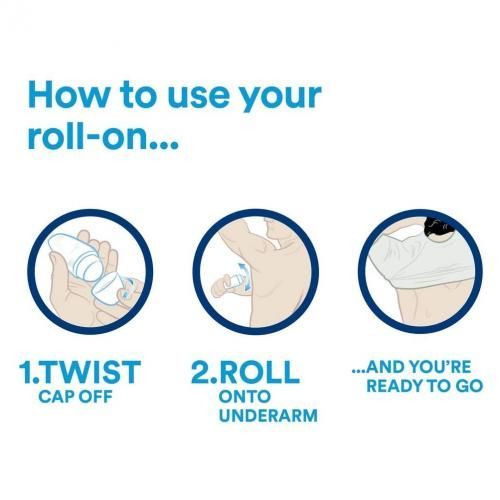 How to use your roll-on...

1.TWIST
CAP OFF

2.ROLL
ONTO UNDERARM

...AND YOU'RE READY TO GO