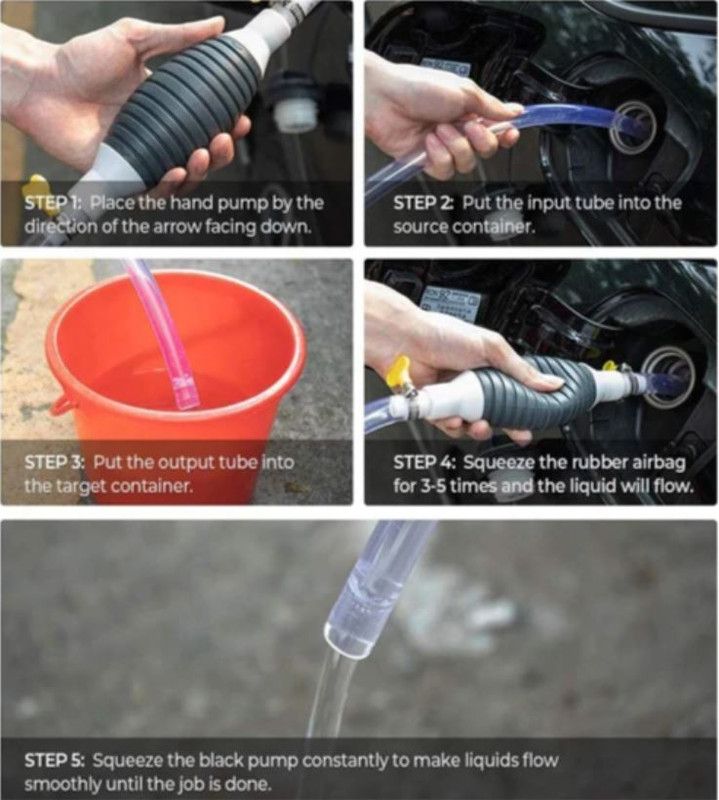 STEP 1: Place the hand pump by the direction of the arrow facing down.

STEP 2: Put the input tube into the source container.

STEP 3: Put the output tube into the target container.

STEP 4: Squeeze the rubber airbag for 3-5 times and the liquid will flow.

STEP 5: Squeeze the black pump constantly to make liquids flow smoothly until the job is done.