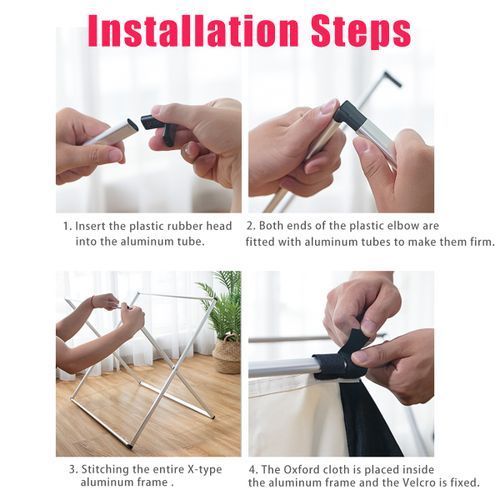 Installation Steps

1. Insert the plastic rubber head into the aluminum tube.

2. Both ends of the plastic elbow are fitted with aluminum tubes to make them firm.

3. Stitching the entire X-type aluminum frame .

4. The Oxford cloth is placed inside the aluminum frame and the Velcro is fixed.