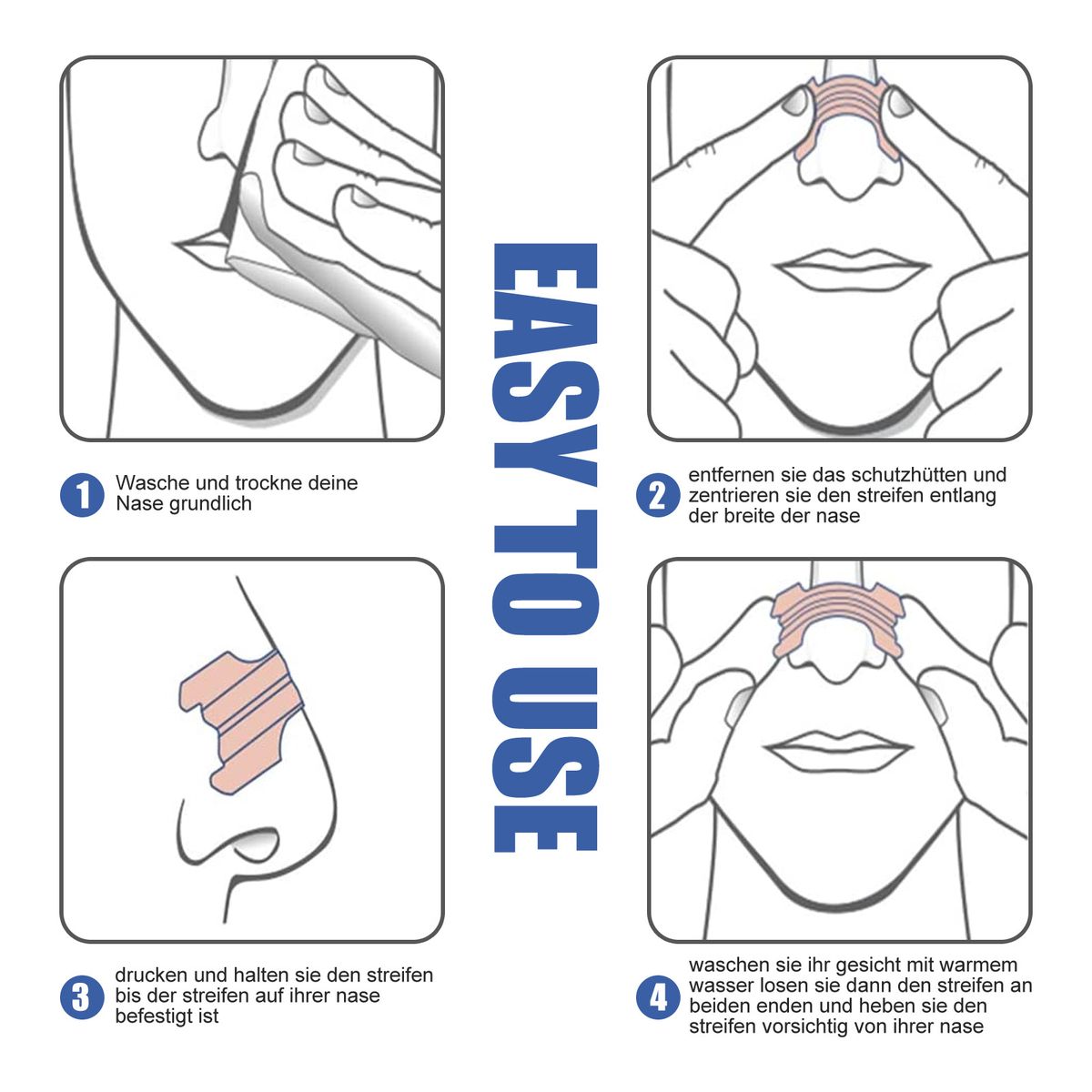 EASY TO USE

1 Wasche und trockne deine Nase grundlich

2 entfernen sie das schutzhütten und zentrieren sie den streifen entlang der breite der nase

3 drucken und halten sie den streifen bis der streifen auf ihrer nase befestigt ist

4 waschen sie ihr gesicht mit warmem wasser losen sie dann den streifen an beiden enden und heben sie den streifen vorsichtig von ihrer nase