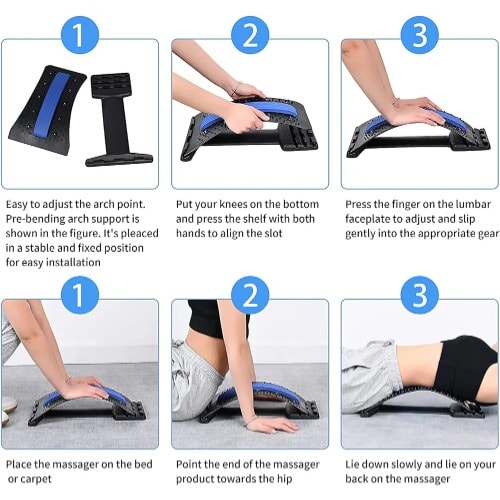 1

Easy to adjust the arch point. Pre-bending arch support is shown in the figure. It's pleaced in a stable and fixed position for easy installation

2

Put your knees on the bottom and press the shelf with both hands to align the slot

3

Press the finger on the lumbar faceplate to adjust and slip gently into the appropriate gear

1

Place the massager on the bed or carpet

2

Point the end of the massager product towards the hip

3

Lie down slowly and lie on your back on the massager