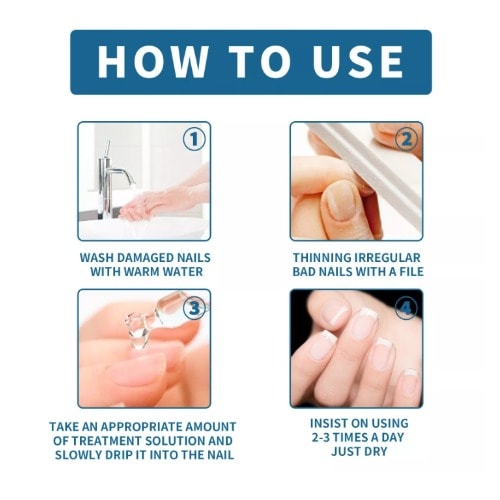 HOW TO USE

1

WASH DAMAGED NAILS WITH WARM WATER

2

THINNING IRREGULAR BAD NAILS WITH A FILE

3

TAKE AN APPROPRIATE AMOUNT OF TREATMENT SOLUTION AND SLOWLY DRIP IT INTO THE NAIL

4

INSIST ON USING 2-3 TIMES A DAY JUST DRY