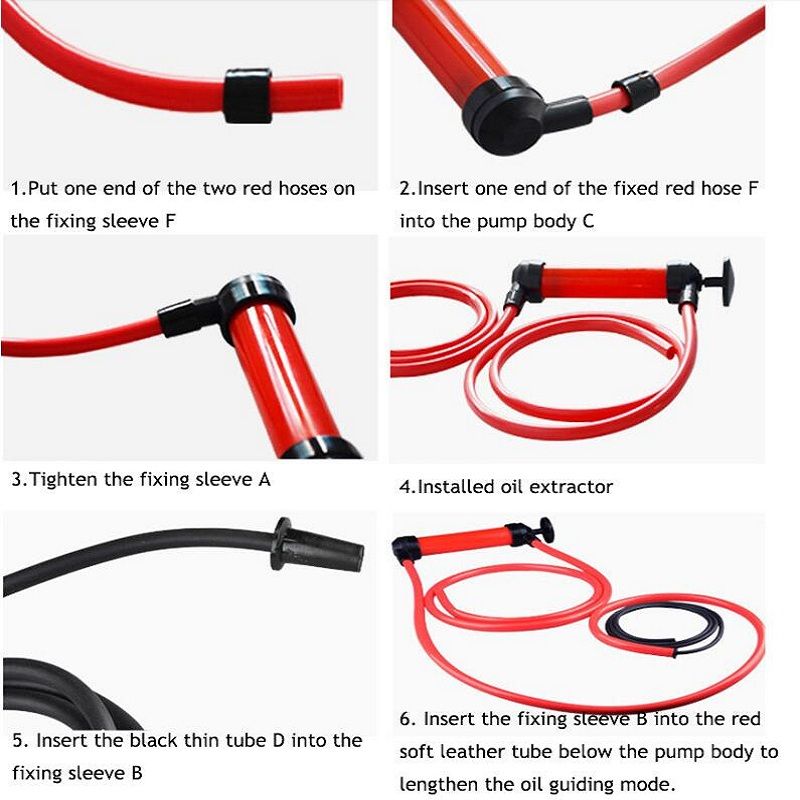 1.Put one end of the two red hoses on the fixing sleeve F

2.Insert one end of the fixed red hose F into the pump body C

3.Tighten the fixing sleeve A

4.Installed oil extractor

5. Insert the black thin tube D into the fixing sleeve B

6. Insert the fixing sleeve B into the red soft leather tube below the pump body to lengthen the oil guiding mode.