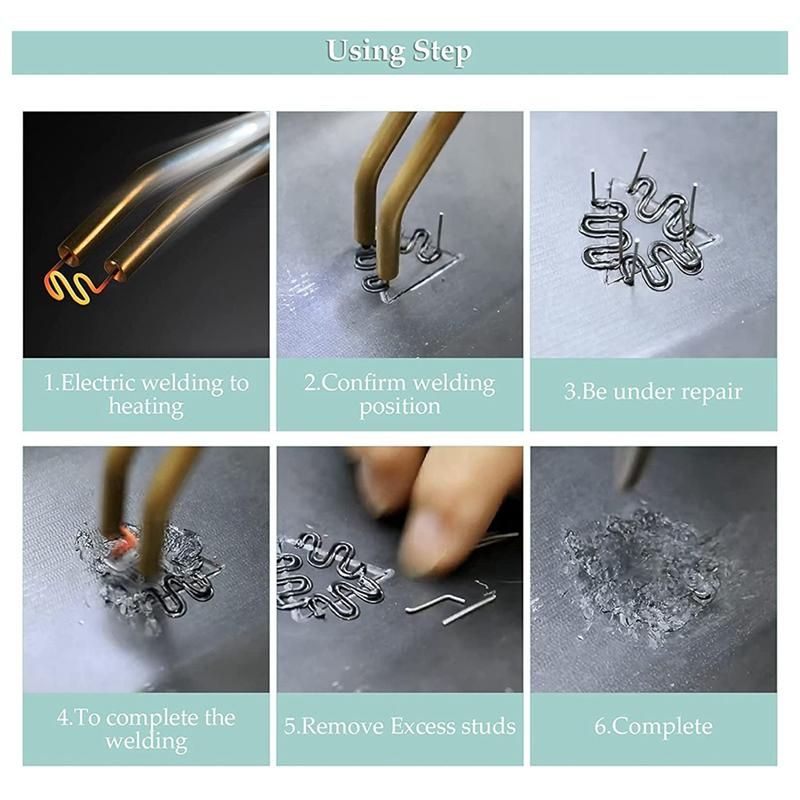 Using Step

1.Electric welding to heating

2.Confirm welding position

3.Be under repair

4.To complete the welding

5.Remove Excess studs

6.Complete