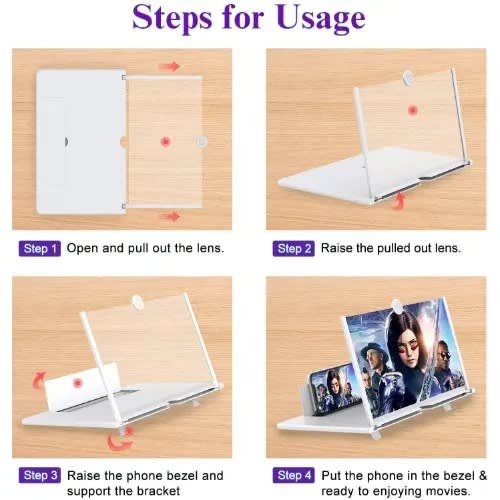 Steps for Usage

Step 1 Open and pull out the lens.

Step 2 Raise the pulled out lens.

Step 3 Raise the phone bezel and support the bracket

Step 4 Put the phone in the bezel & ready to enjoying movies.