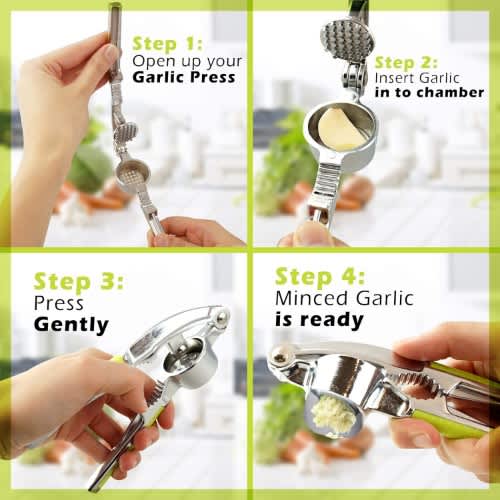 Step 1:
Open up your
Garlic Press

Step 2:
Insert Garlic
in to chamber

Step 3:
Press
Gently

Step 4:
Minced Garlic
is ready