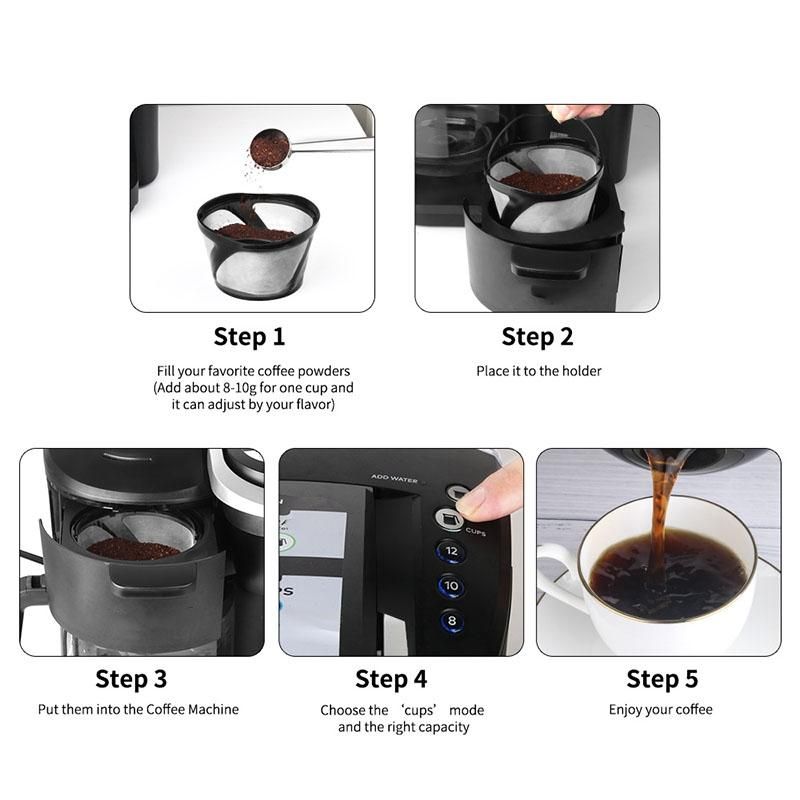 Step 1

Fill your favorite coffee powders (Add about 8-10g for one cup and it can adjust by your flavor)

Step 2

Place it to the holder

ADD WATER

CUPS

12

10

8

Step 3

Put them into the Coffee Machine

Step 4

Choose the 'cups' mode and the right capacity

Step 5

Enjoy your coffee