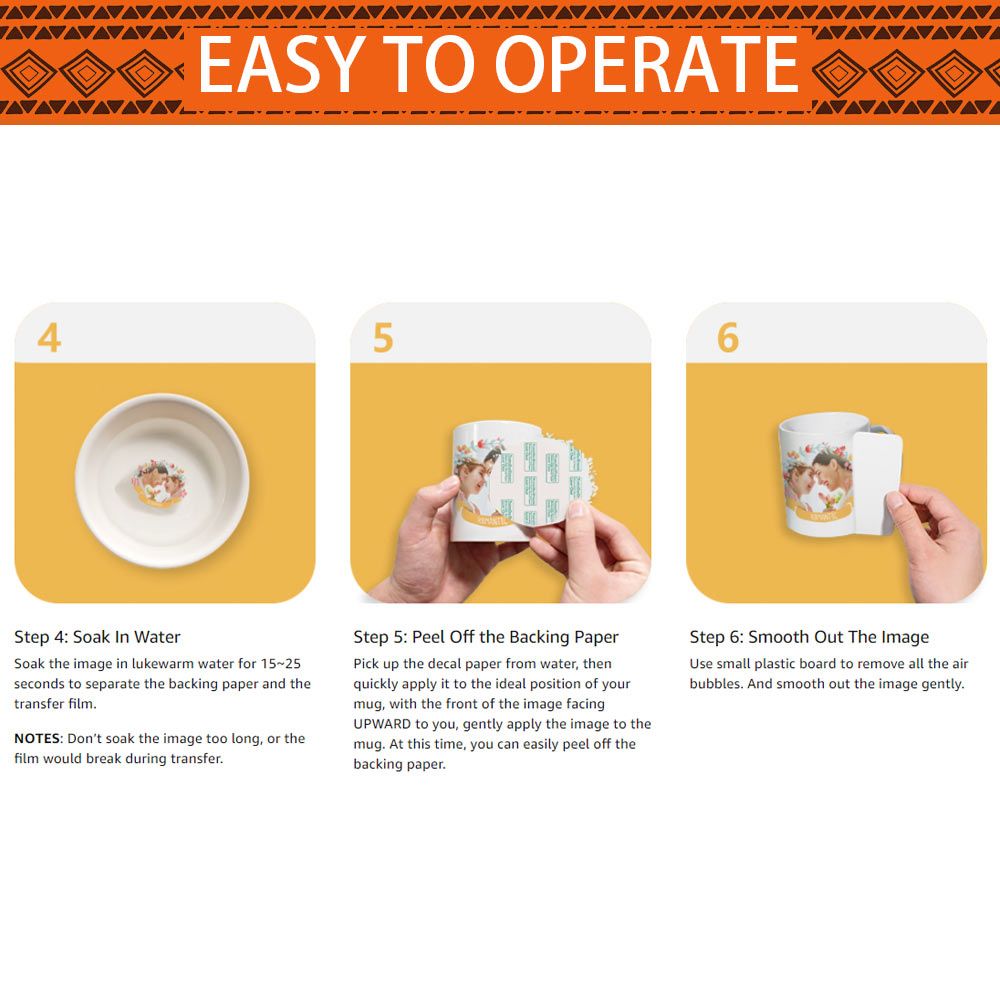 EASY TO OPERATE

4

Step 4: Soak In Water
Soak the image in lukewarm water for 15~25 seconds to separate the backing paper and the transfer film.

NOTES: Don't soak the image too long, or the film would break during transfer.

5

Step 5: Peel Off the Backing Paper
Pick up the decal paper from water, then quickly apply it to the ideal position of your mug, with the front of the image facing UPWARD to you, gently apply the image to the mug. At this time, you can easily peel off the backing paper.

6

Step 6: Smooth Out The Image
Use small plastic board to remove all the air bubbles. And smooth out the image gently.