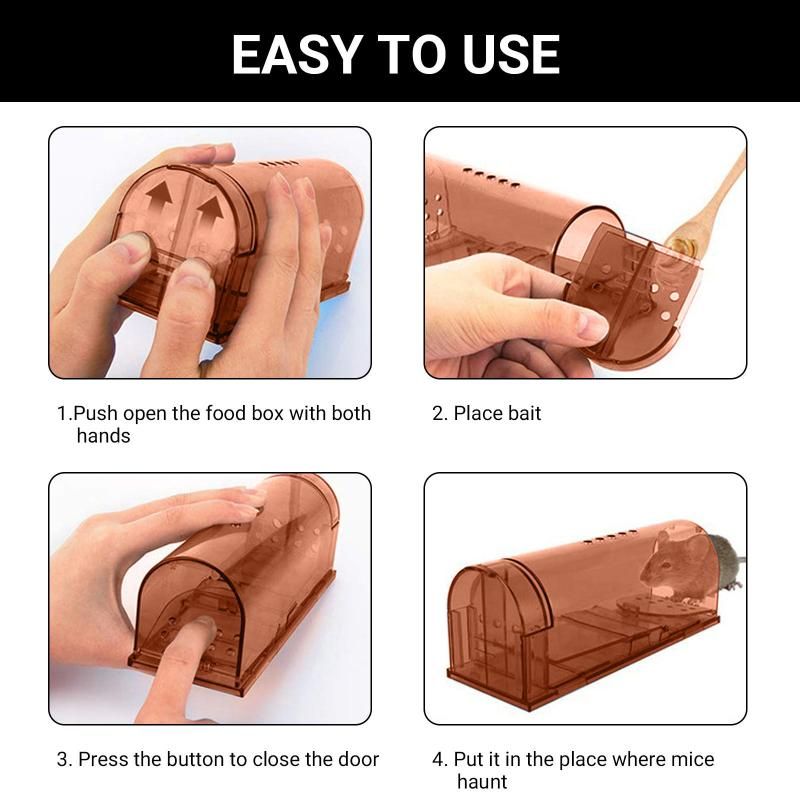 EASY TO USE

1.Push open the food box with both hands

2. Place bait

3. Press the button to close the door

4. Put it in the place where mice haunt