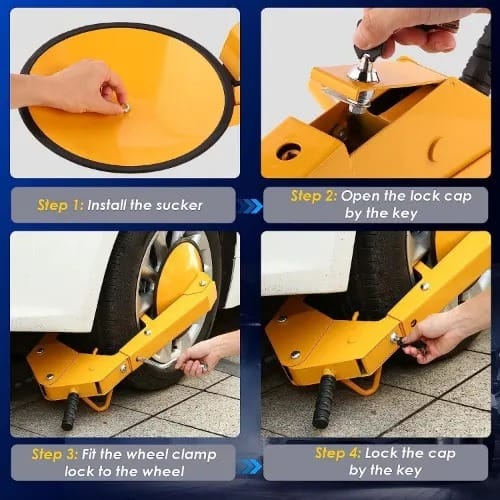 Step 1: Install the sucker

Step 2: Open the lock cap by the key

Step 3: Fit the wheel clamp lock to the wheel

Step 4: Lock the cap by the key