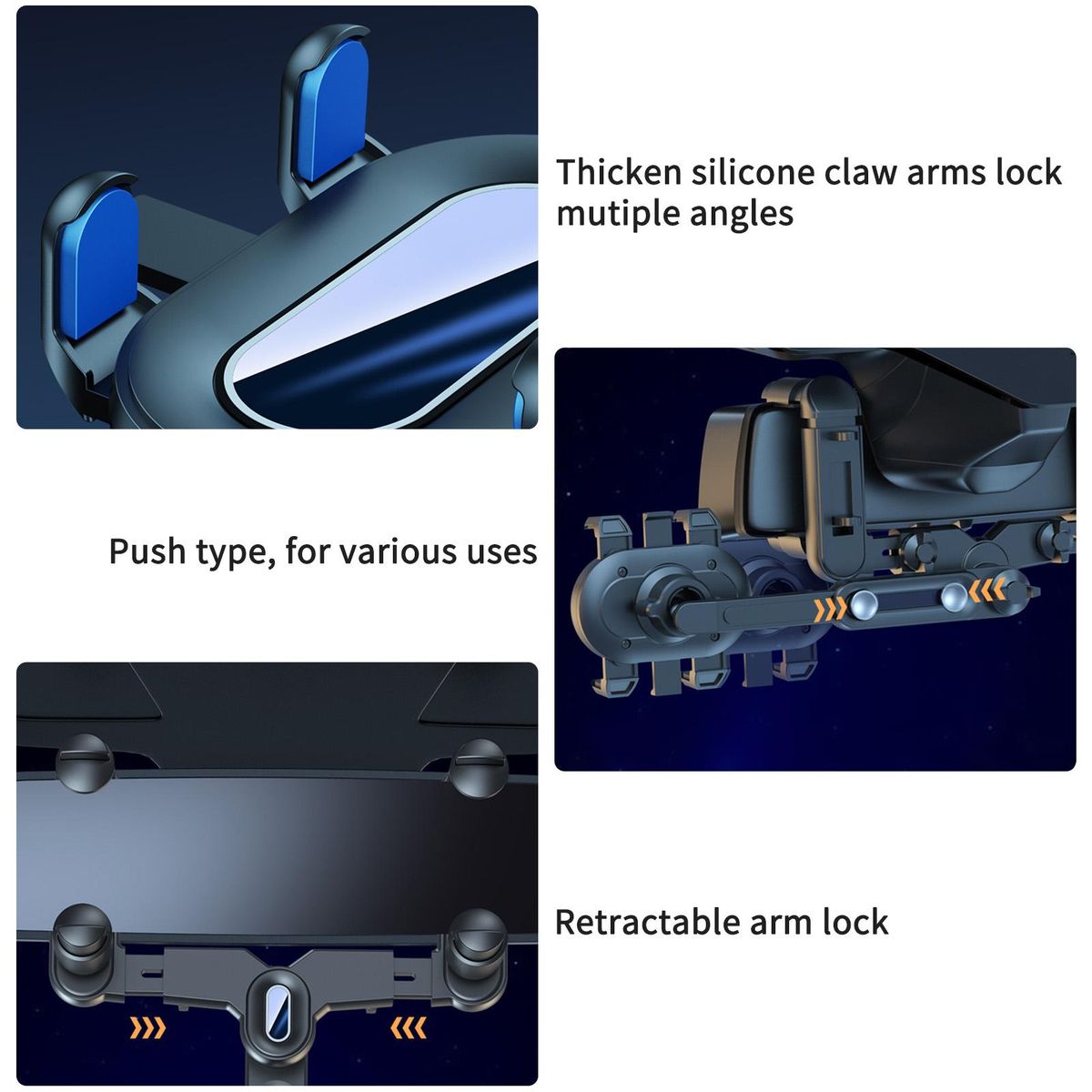 Thicken silicone claw arms lock mutiple angles

Push type, for various uses

Retractable arm lock