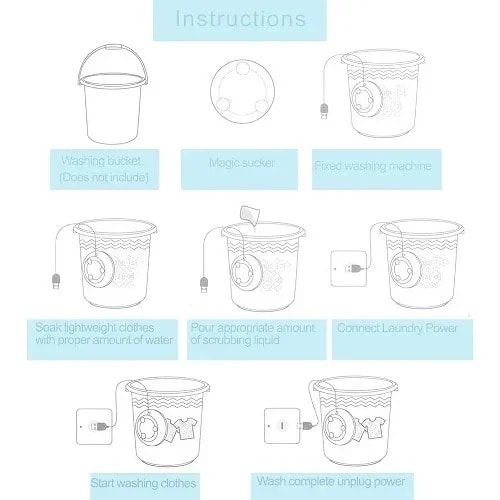 Instructions

Washing bucket
(Does not include)

Magic sucker

Fixed washing machine

Soak lightweight clothes with proper amount of water

Pour appropriate amount of scrubbing liquid

Connect Laundry Power

Start washing clothes

Wash complete unplug power