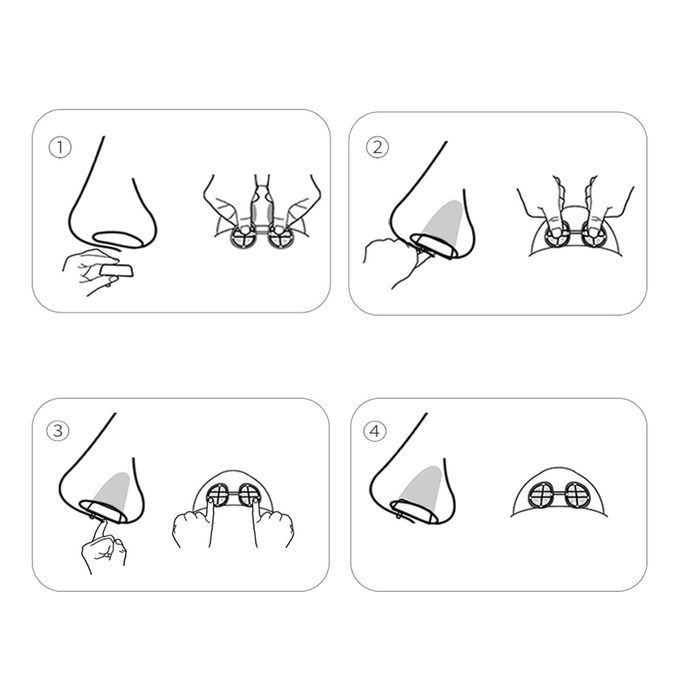 ①

②

③

④